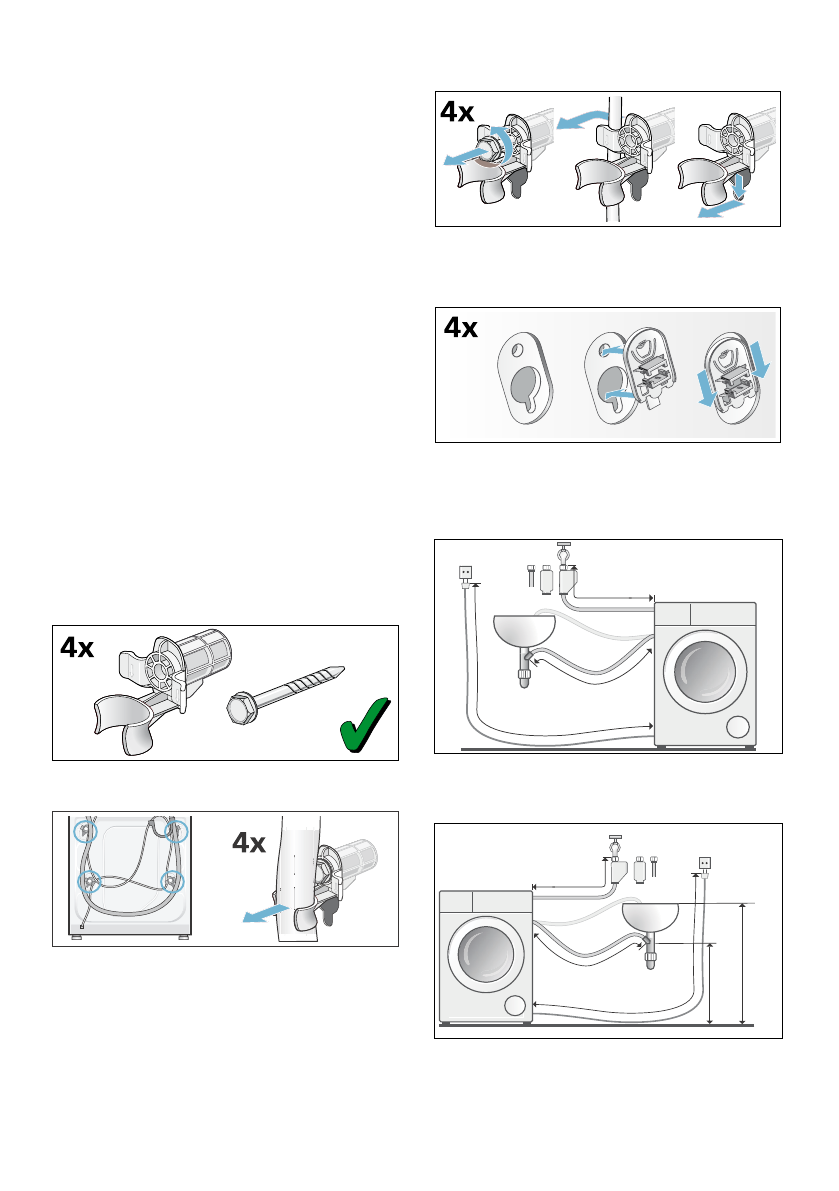 4x

4x

4x

4x