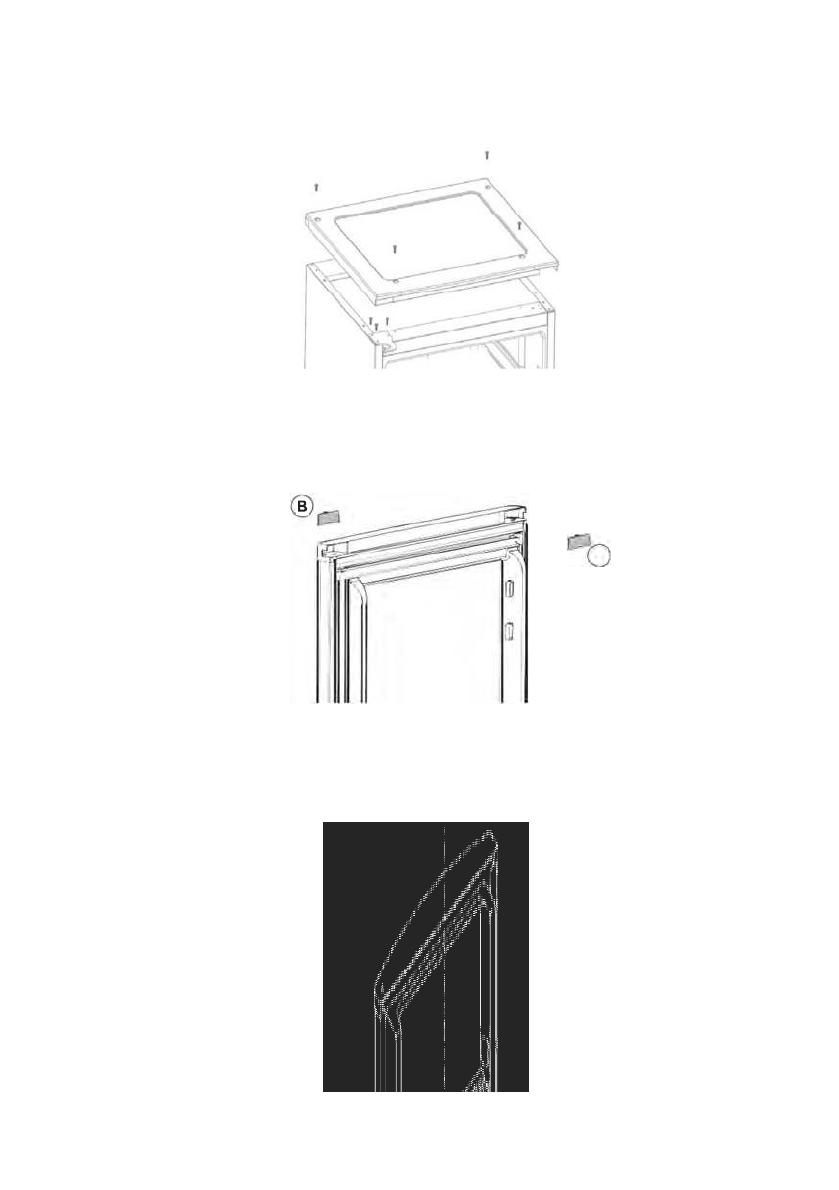 B