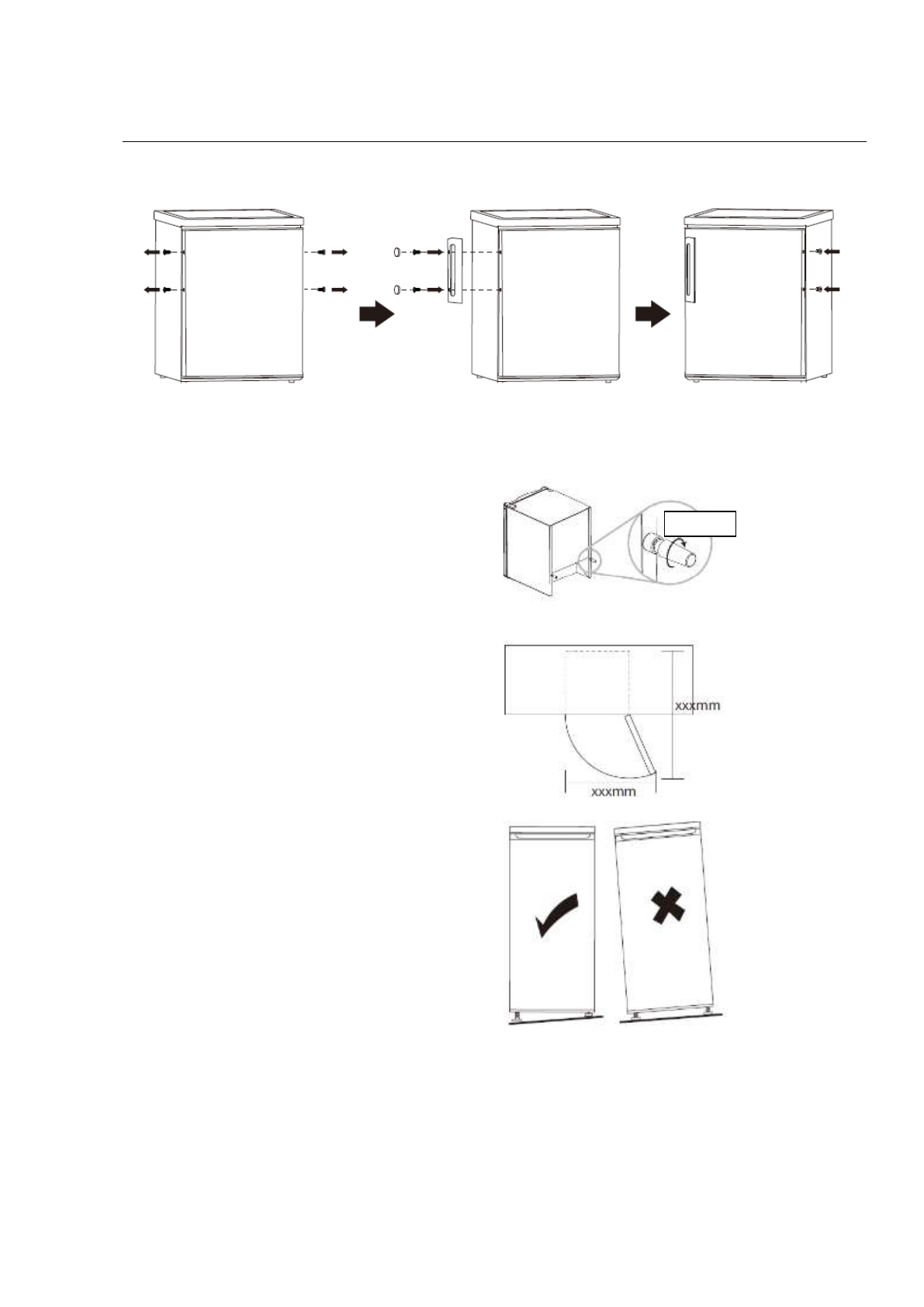 xxxmm

xxxmm