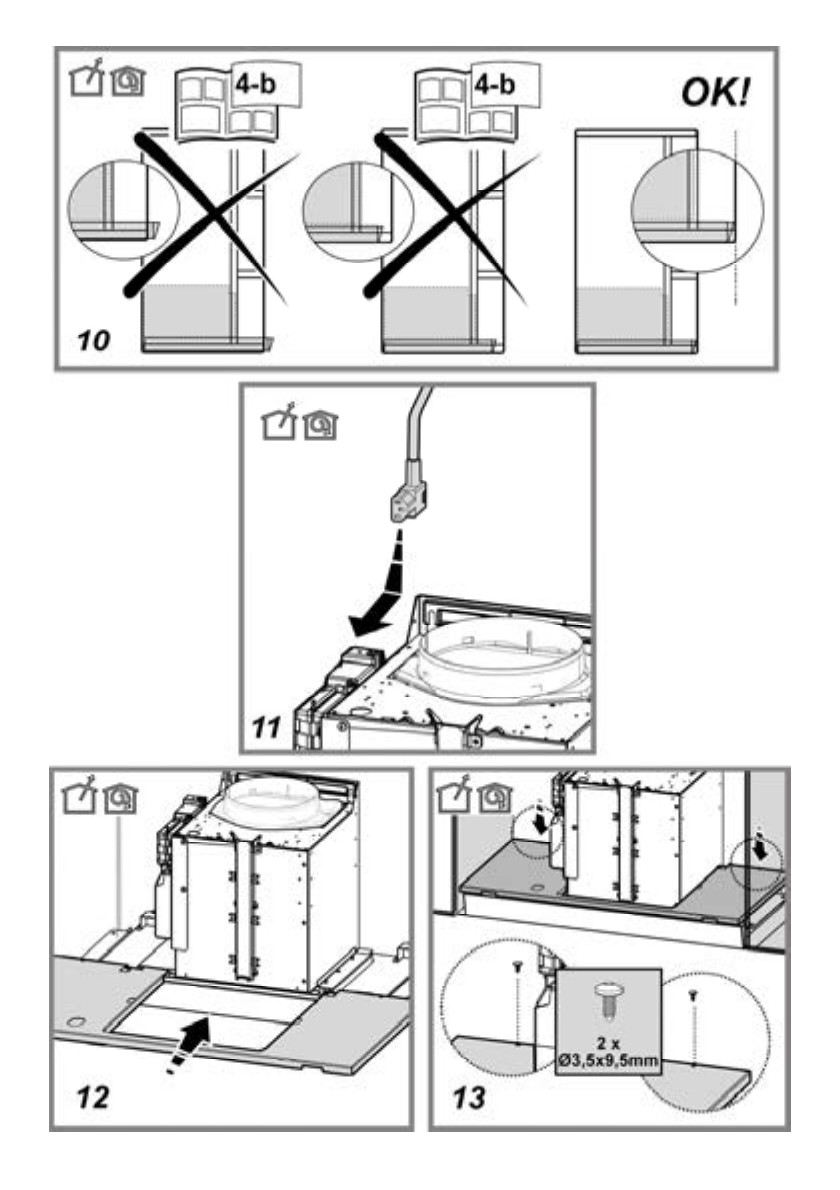 4-b

4-b

OK!

10

11

12

2 x
Ø3,5x9,5mm

13