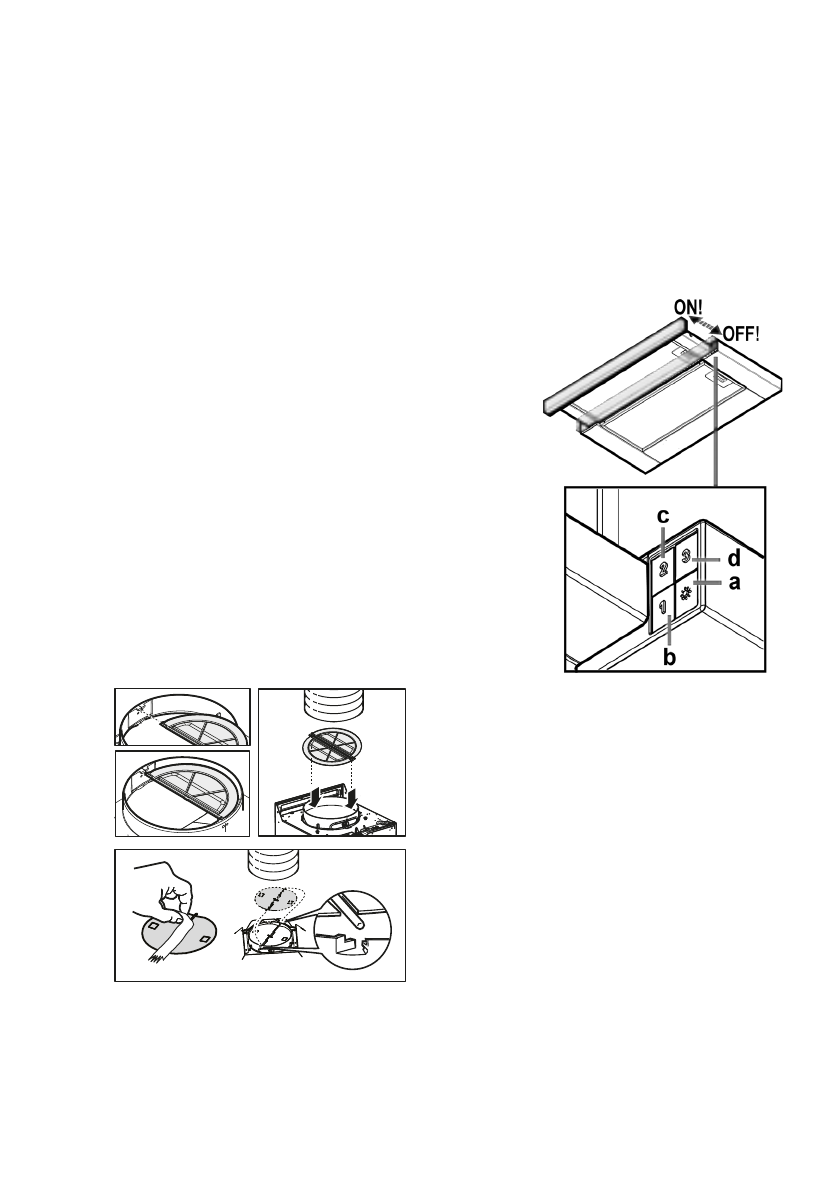 ON!
OFF!
c
2
3
d
a
1
b