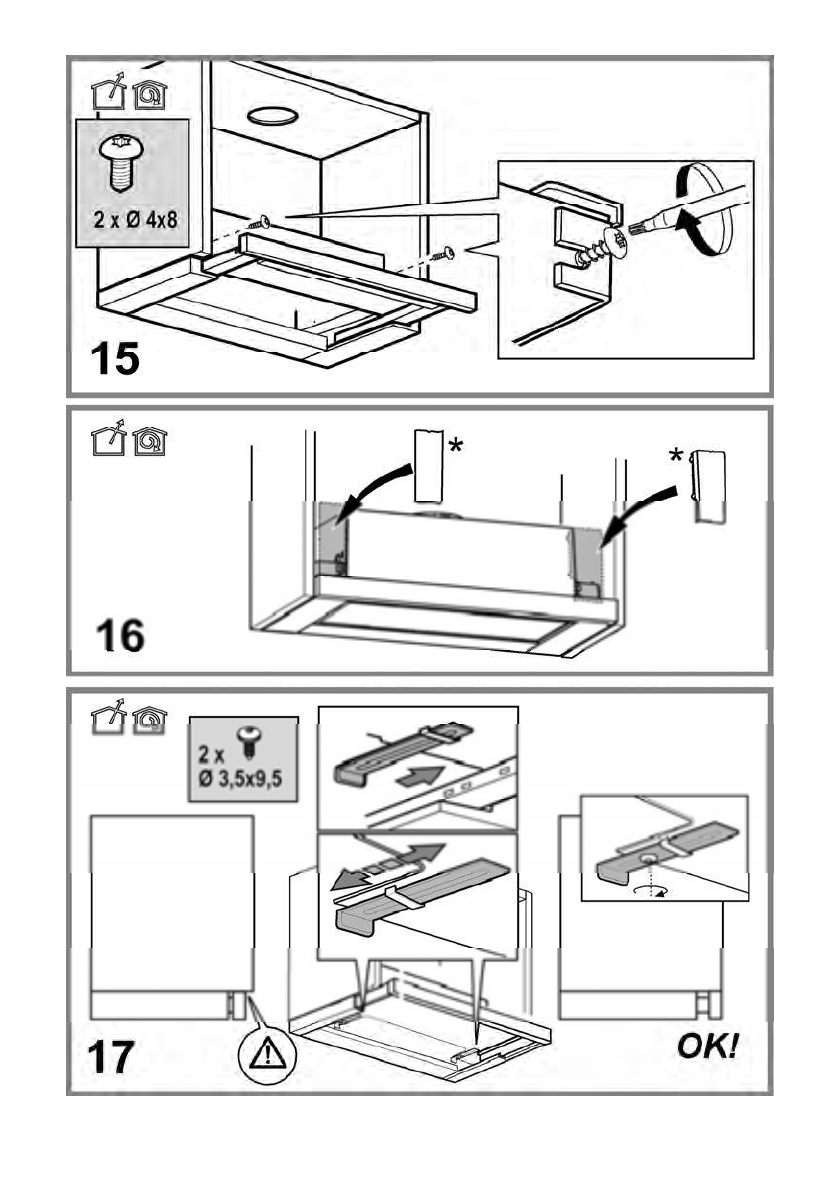 2 x Ø 4x8

15

*

*

16

2 x
Ø 3,5x9,5

17

OK!