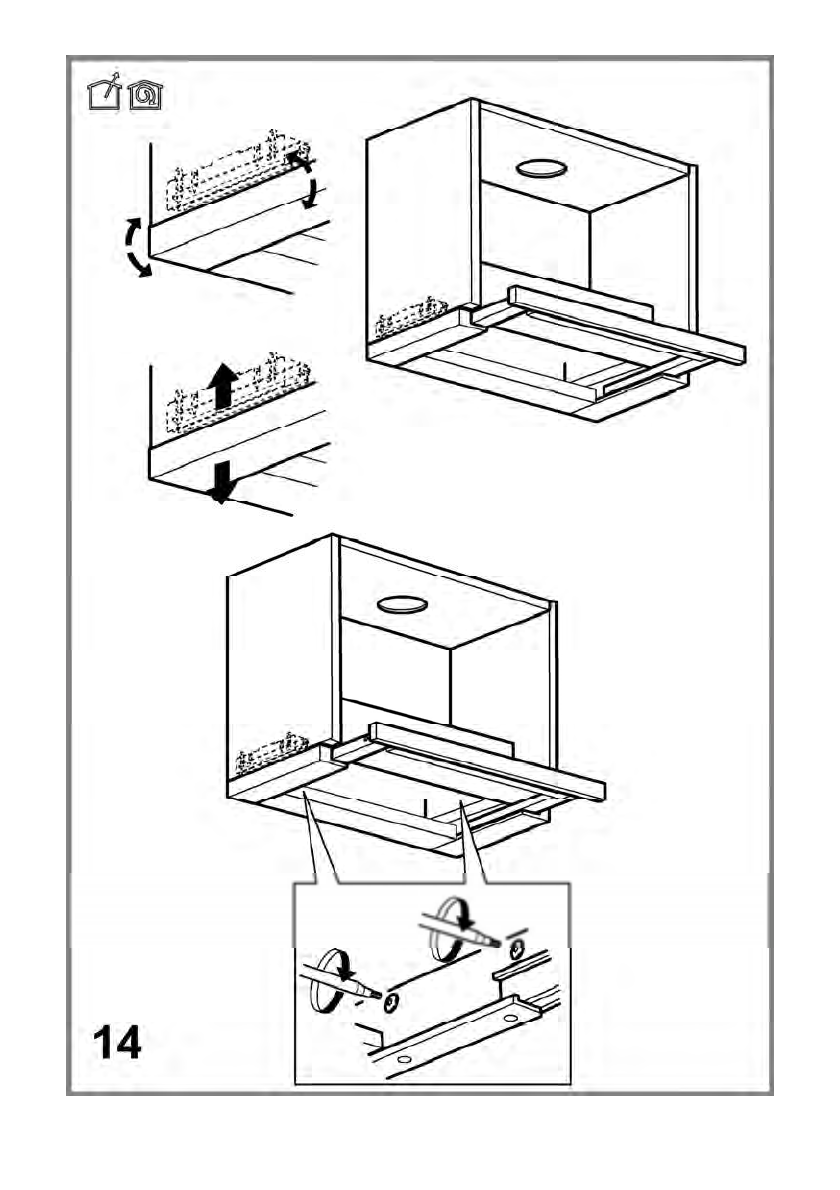 14