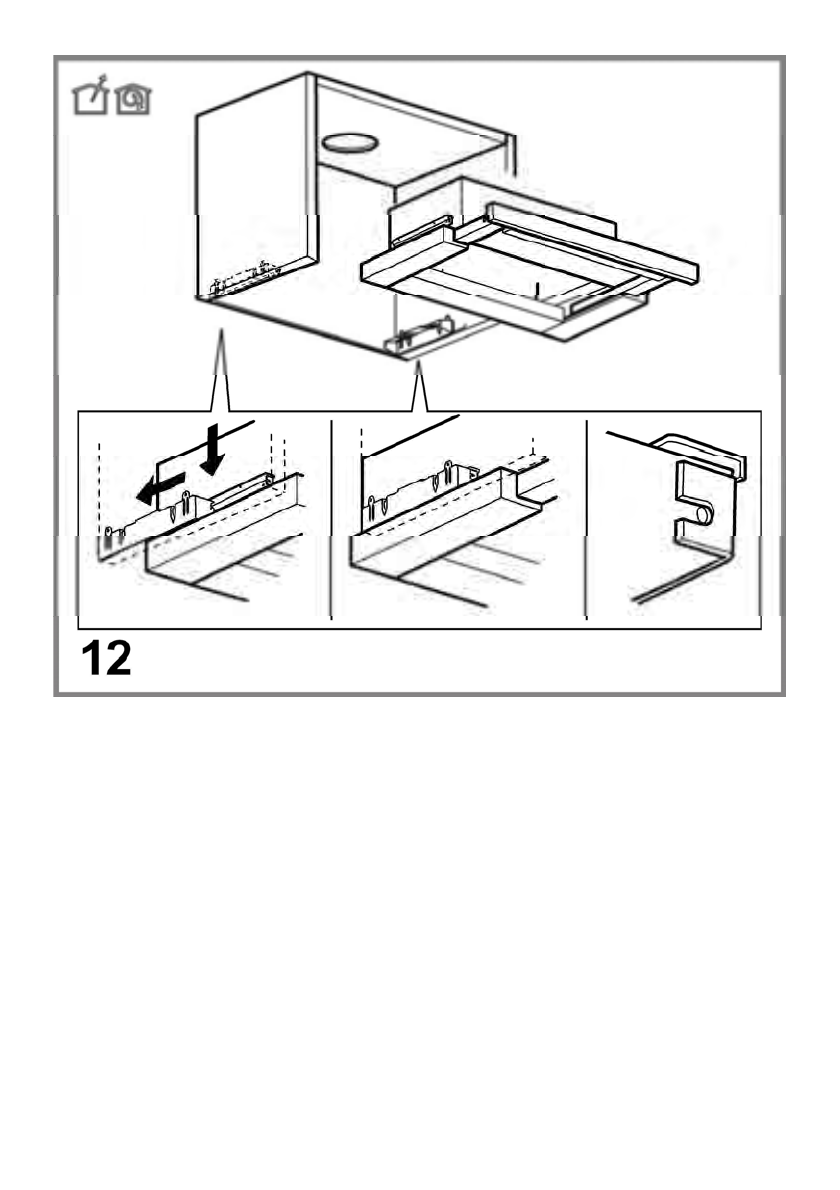 12