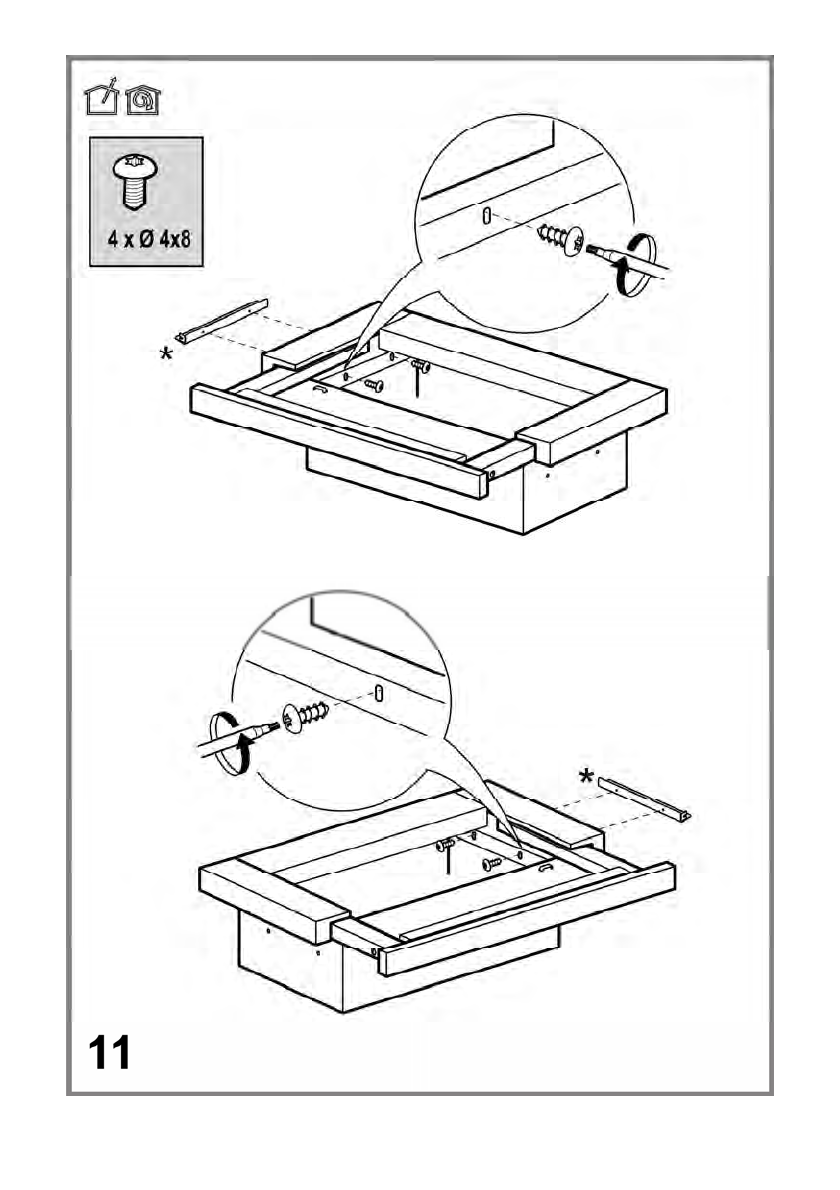 4 x Ø 4x8

*

*

11