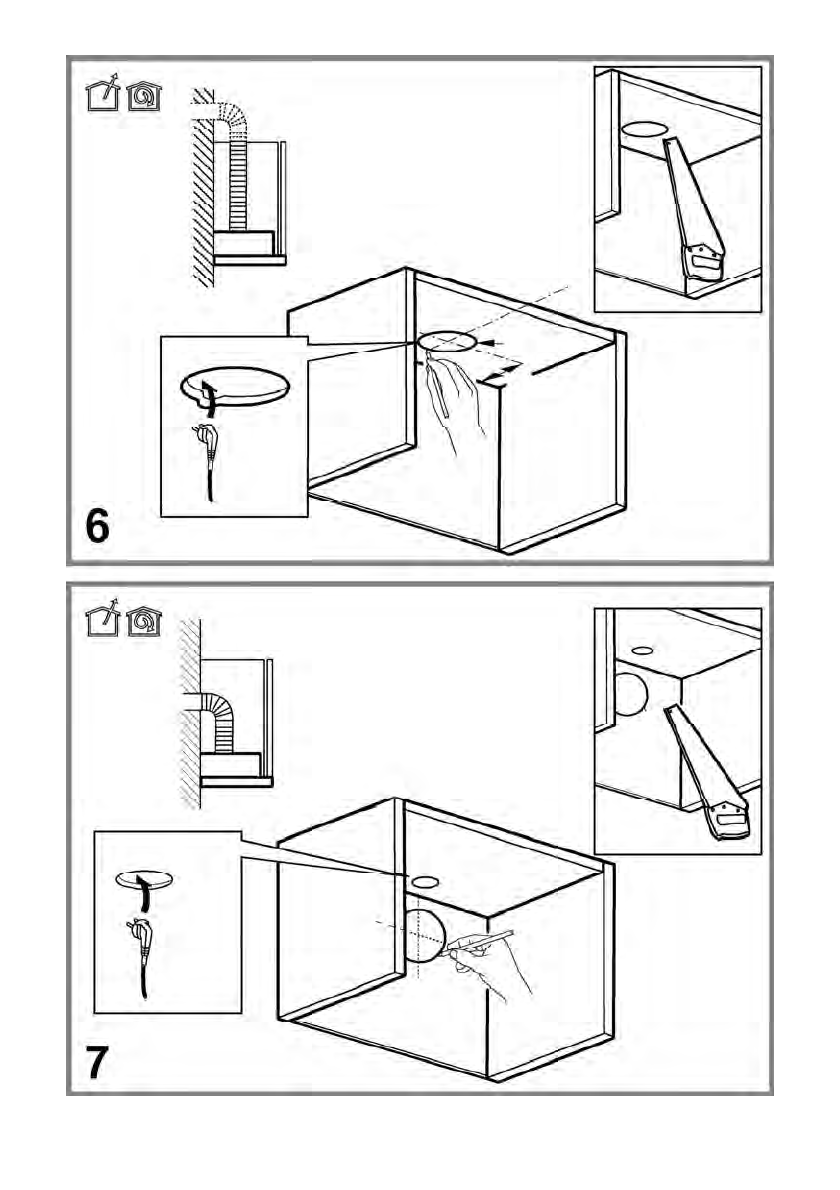 6

7