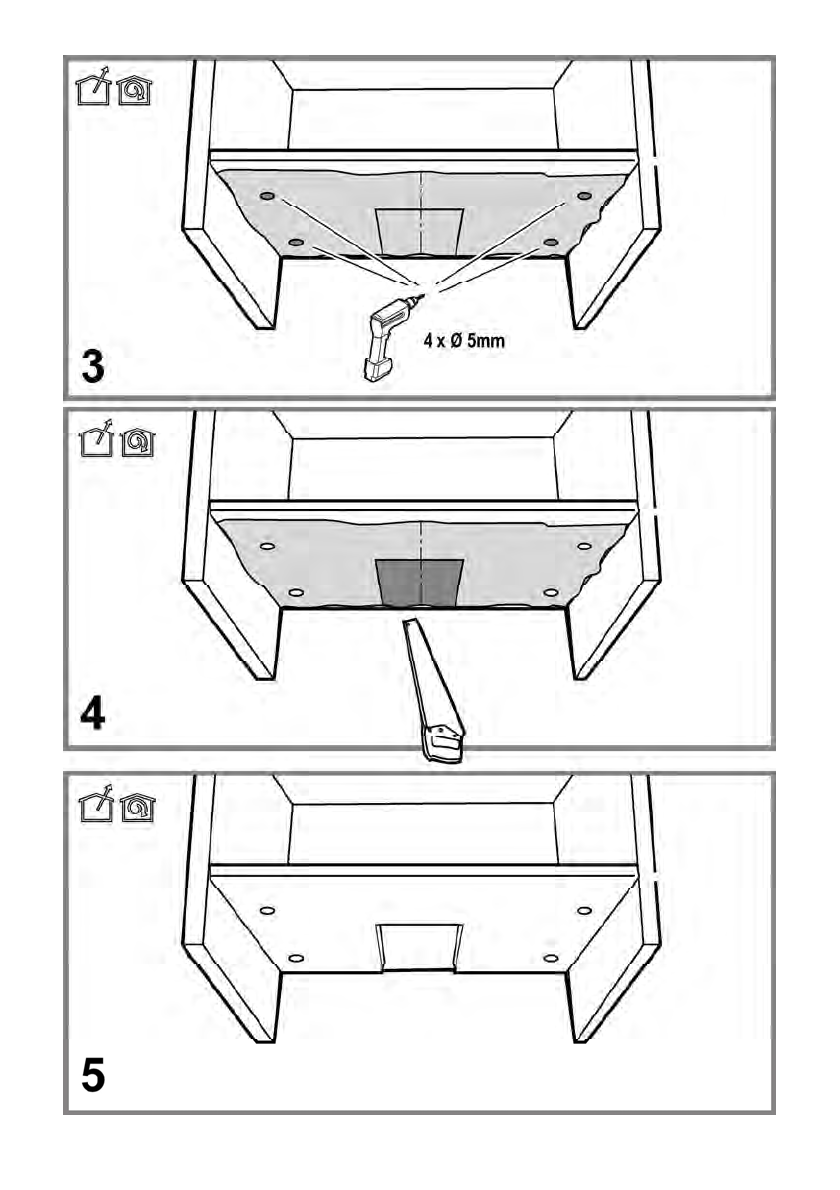 4 x Ø 5mm

3

4

5