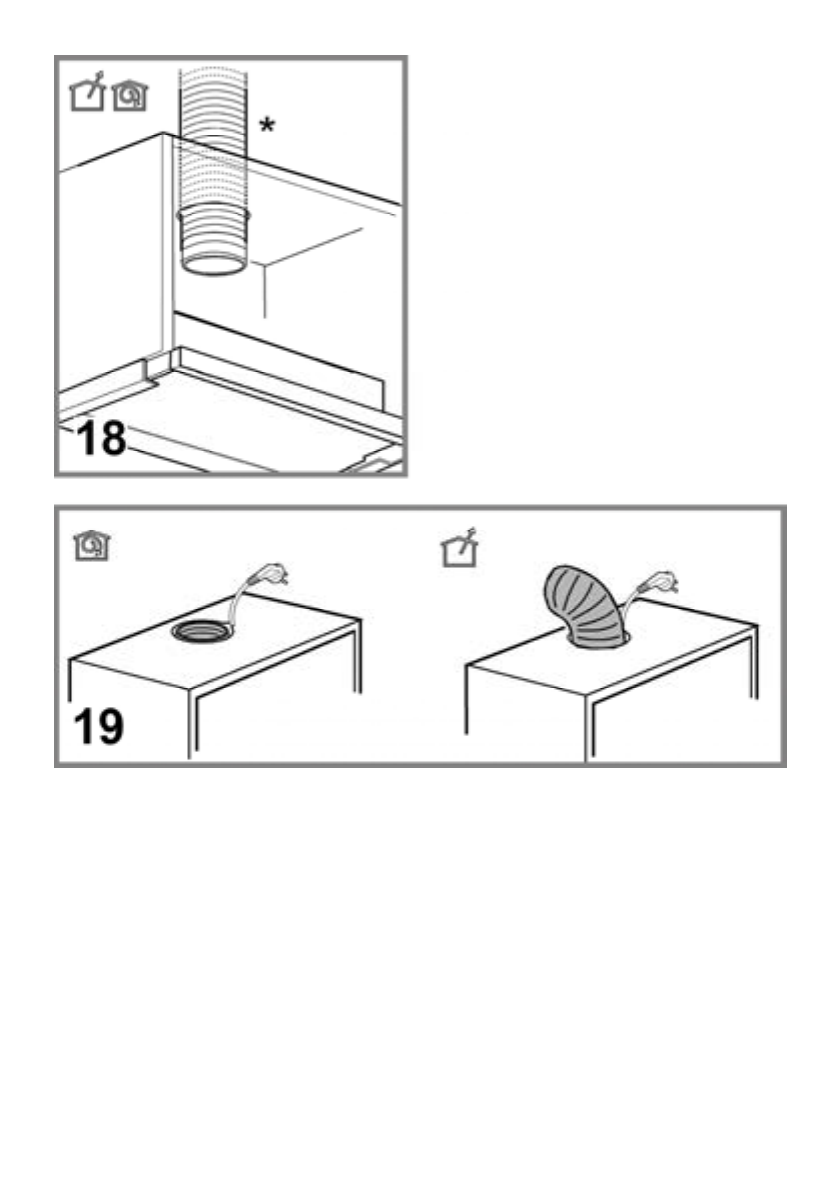 *

18

19