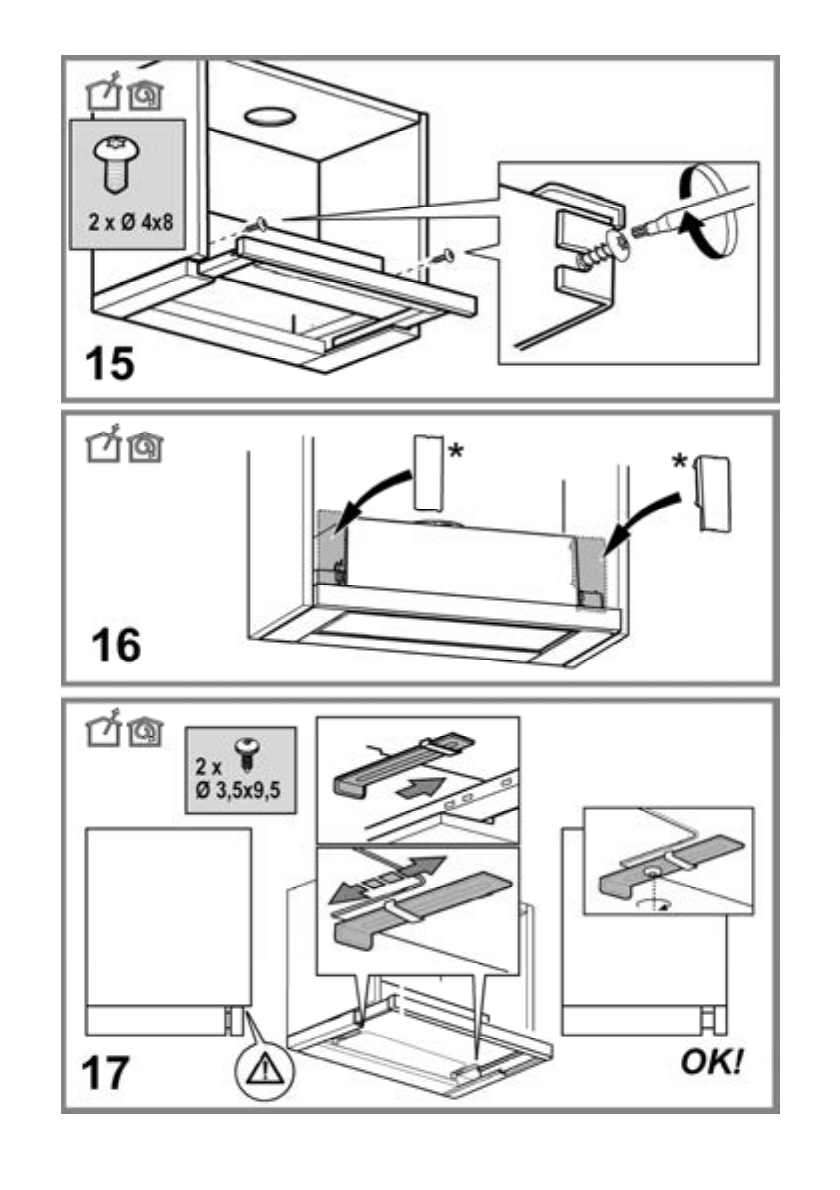 2 x Ø 4x8

15

*

*

16

2 x
Ø 3,5x9,5

17

OK!