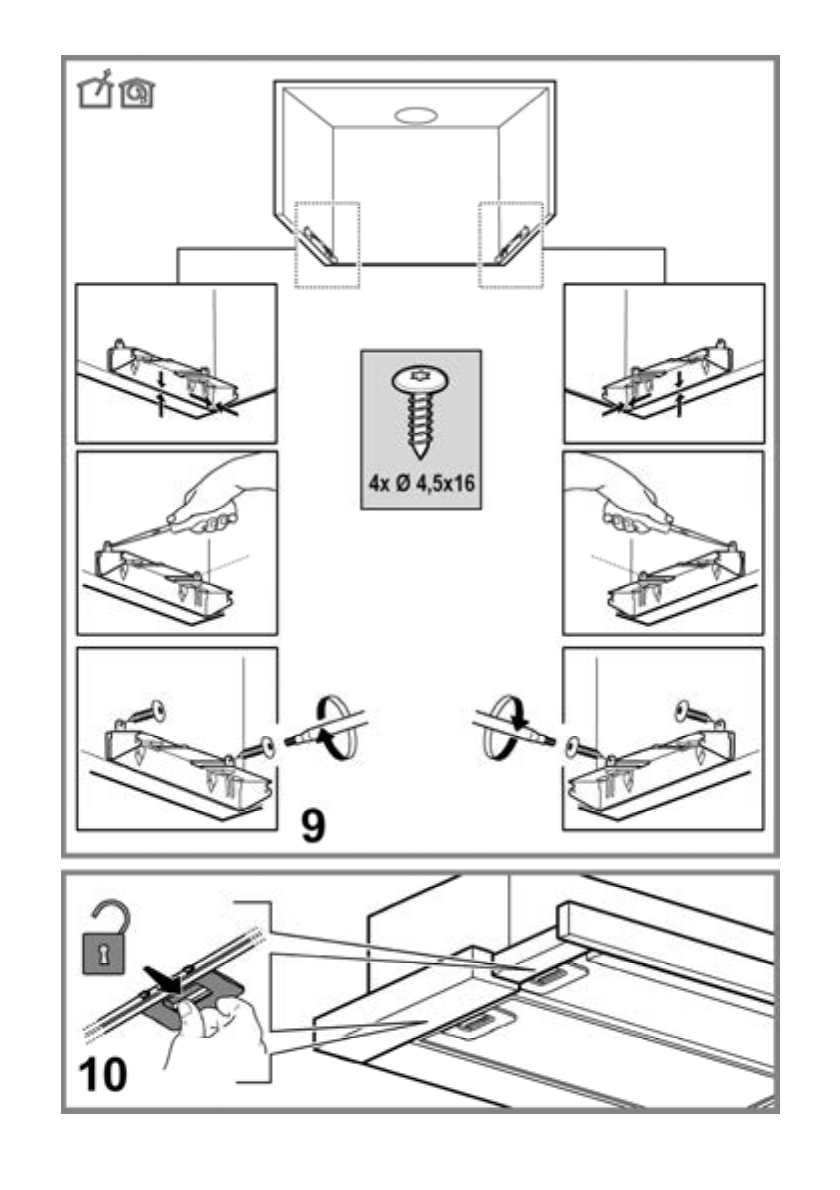 4x Ø 4,5x16

9

10