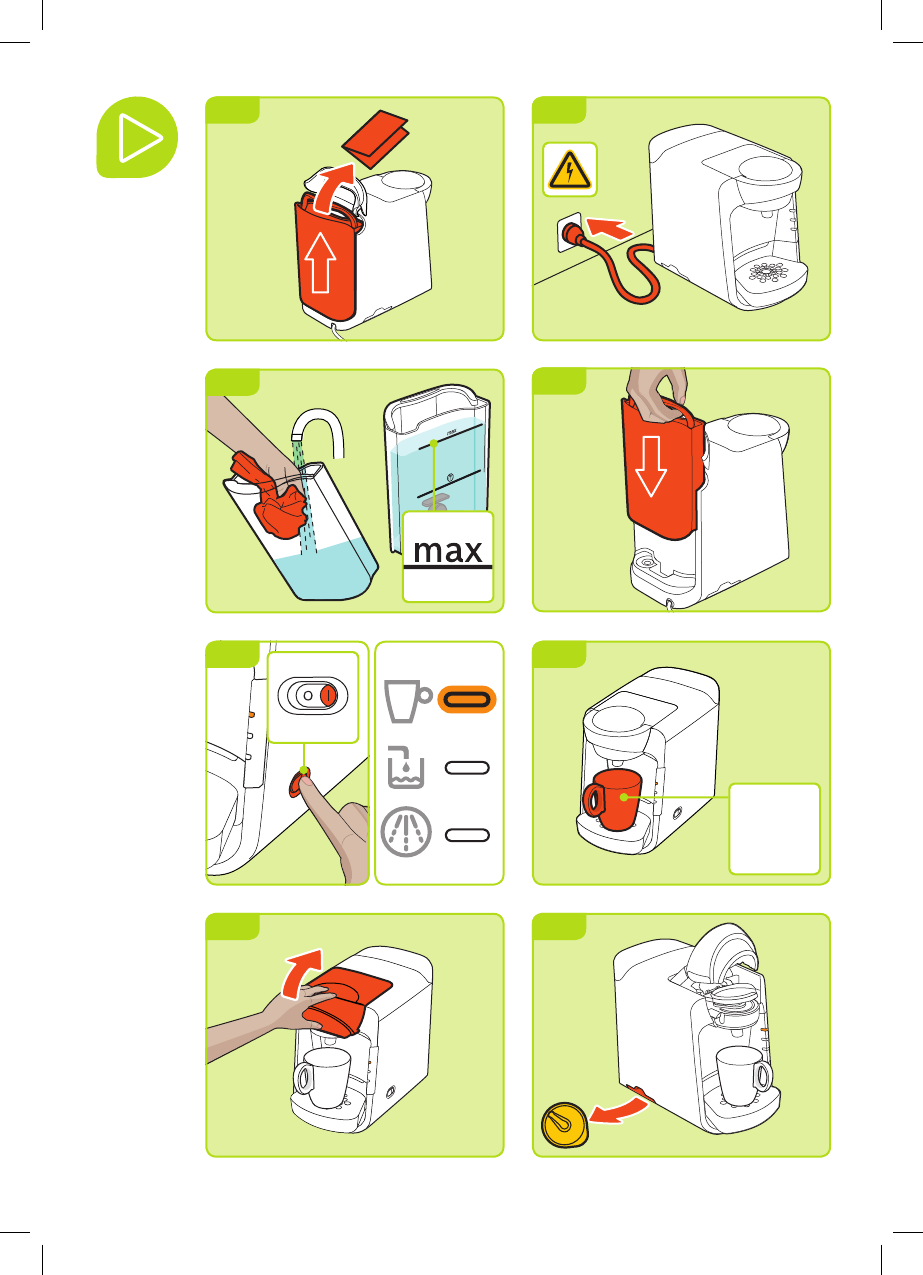 max