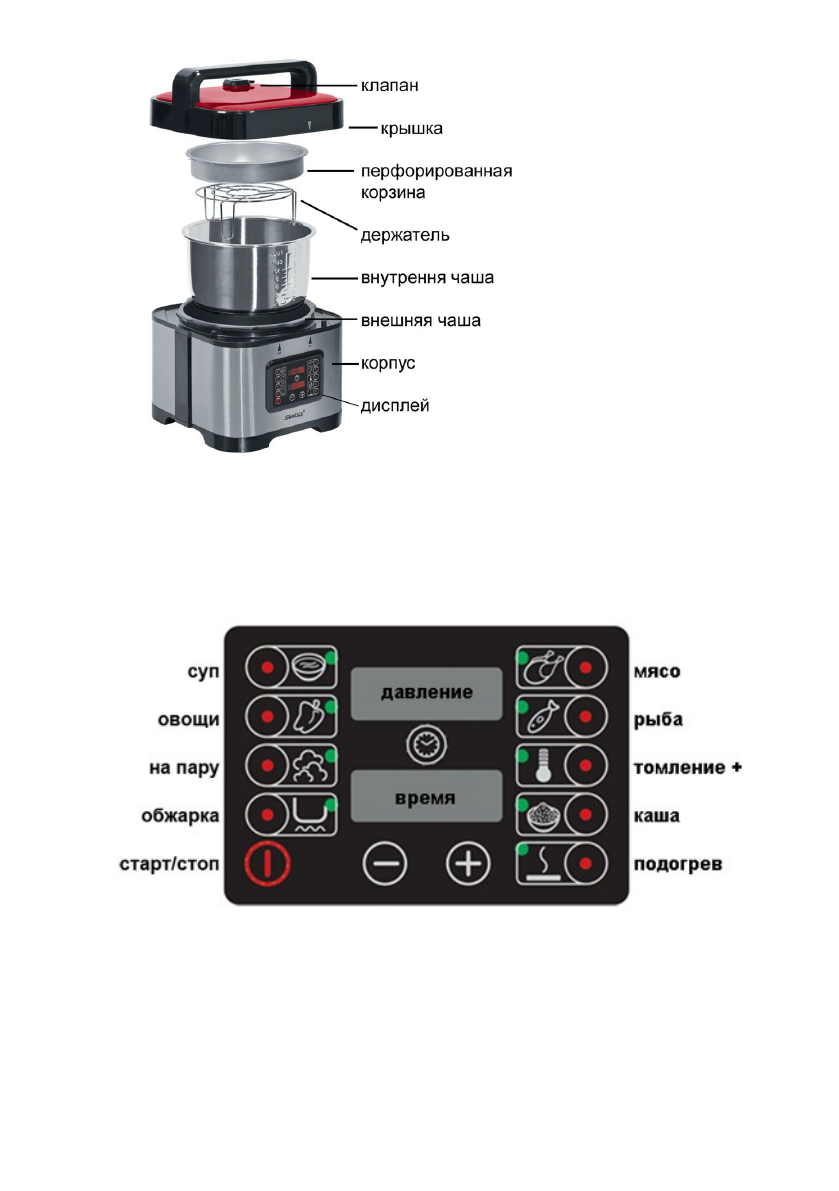 клапан
крышка
перфорированная корзина
держатель
внутрення чаша
внешняя чаша
корпус
дисплей

Steba

суп
овощи
на пару
обжарка
старт/стоп

давление
время

мясо
рыба
томление +
каша
подогрев