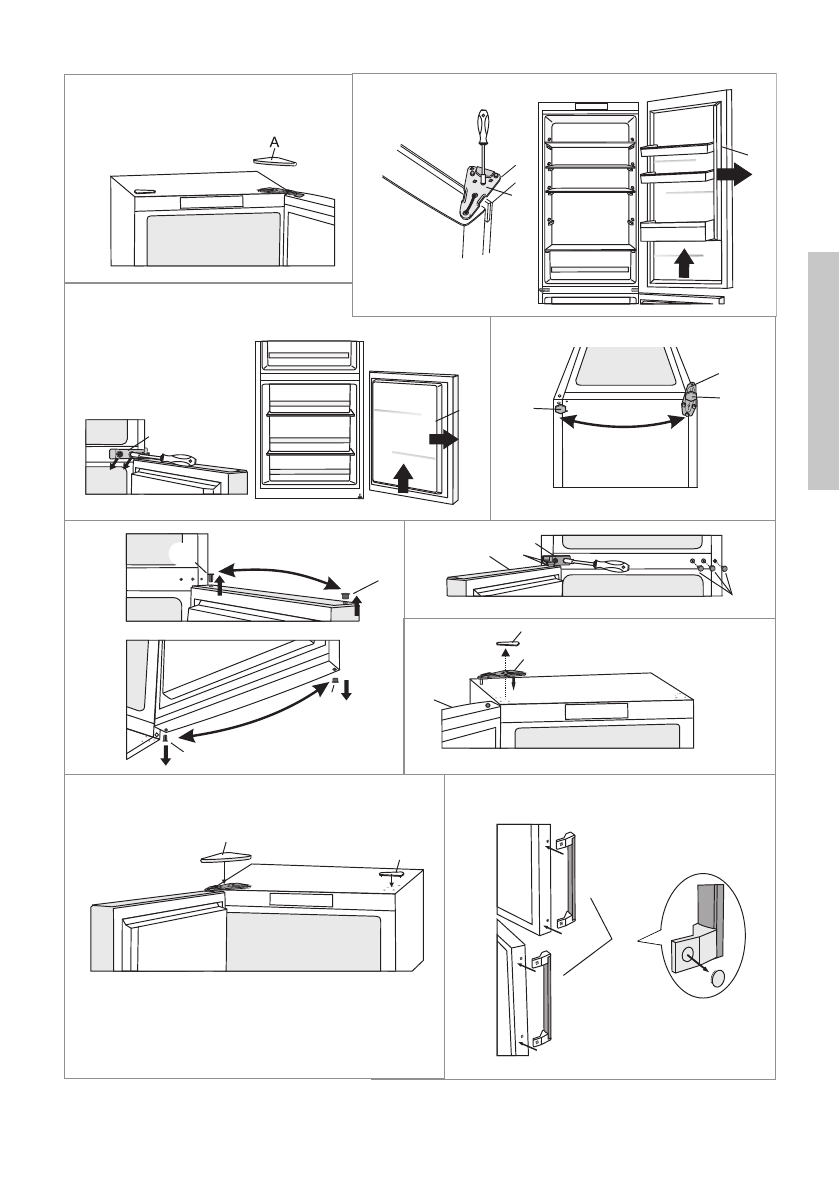 A