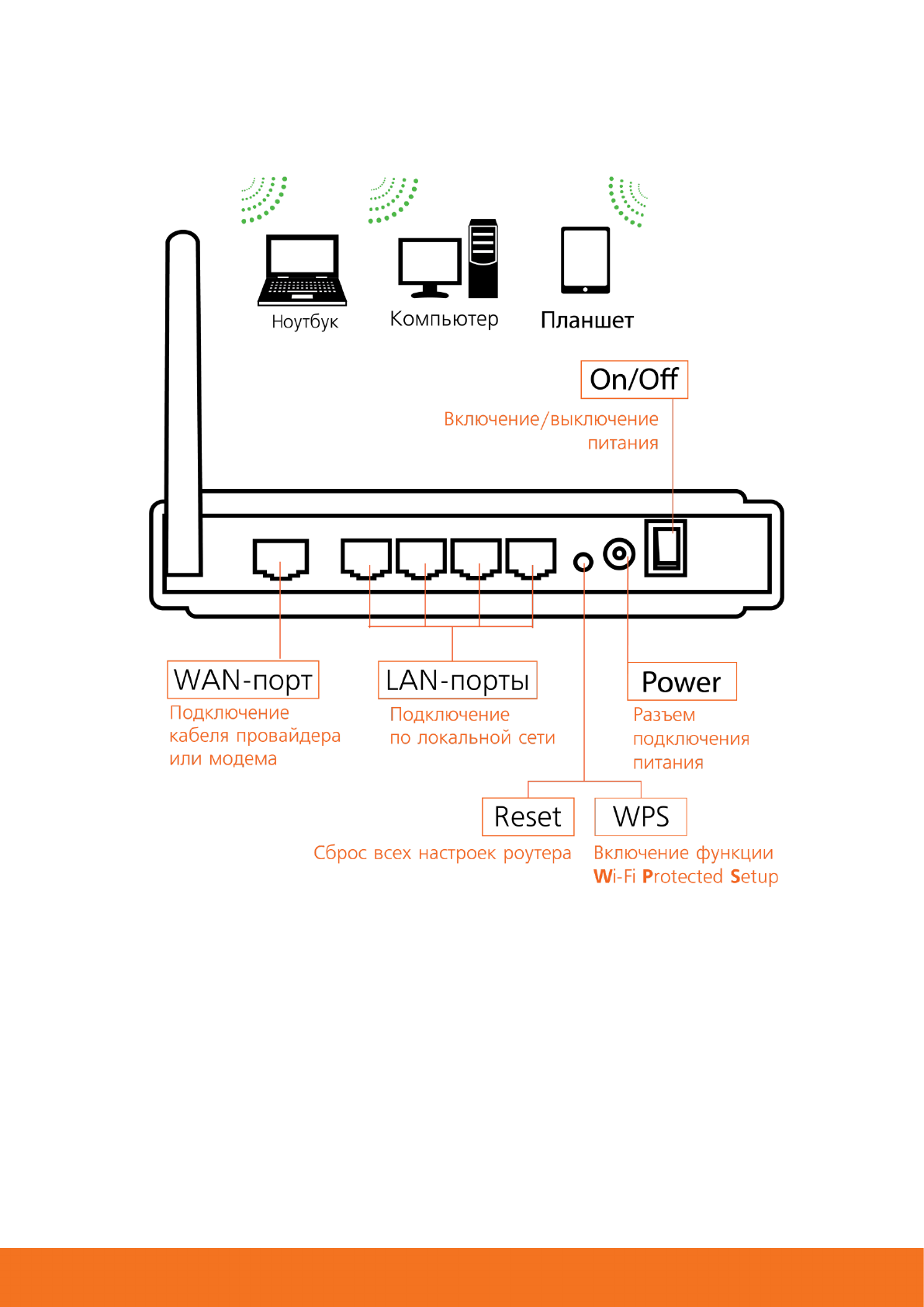 Ноутбук

Компьютер

Планшет

On/Off

Включение/выключение питания

WAN-порт

Подключение кабеля провайдера или модема

LAN-порты

Подключение по локальной сети

Power

Разъем подключения питания

Reset

Сброс всех настроек роутера

WPS

Включение функции Wi-Fi Protected Setup