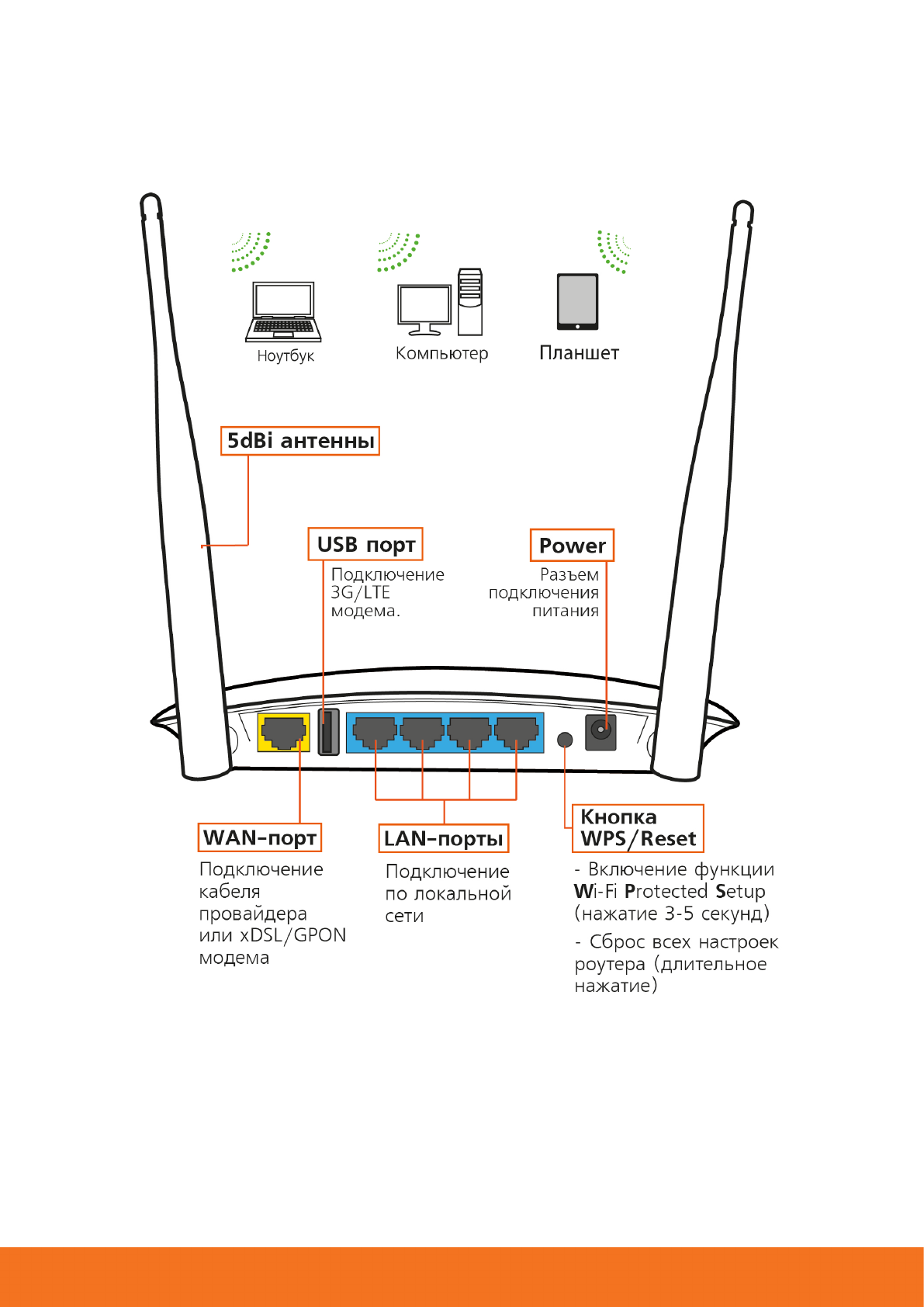 Ноутбук

Компьютер

Планшет

5dBi антенны

USB порт

Подключение 3G/LTE модема.

Power

Разъем подключения питания

WAN-порт

Подключение кабеля провайдера или xDSL/GPON модема

LAN-порты

Подключение по локальной сети

Кнопка WPS/Reset

- Включение функции Wi-Fi Protected Setup (нажатие 3-5 секунд)

- Сброс всех настроек роутера (длительное нажатие)