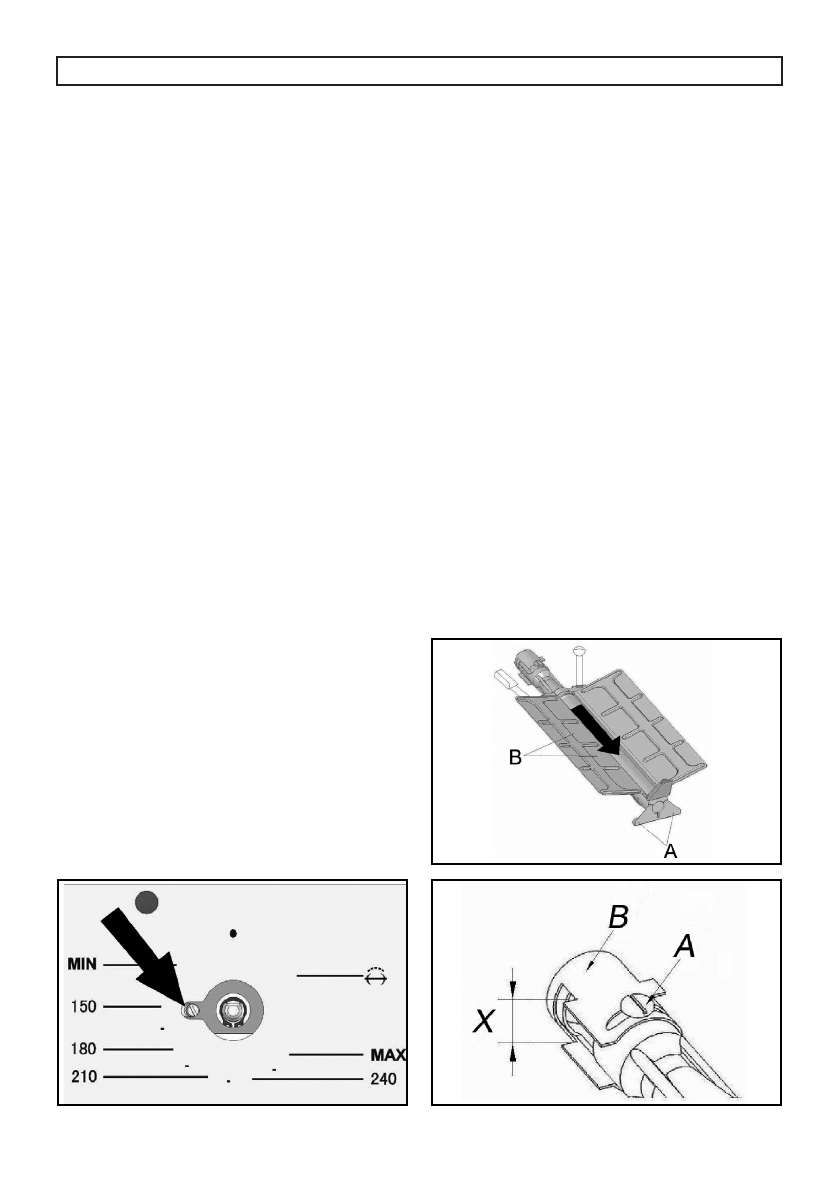 B

A

MIN

150

180

210

MAX

240

B

A

X