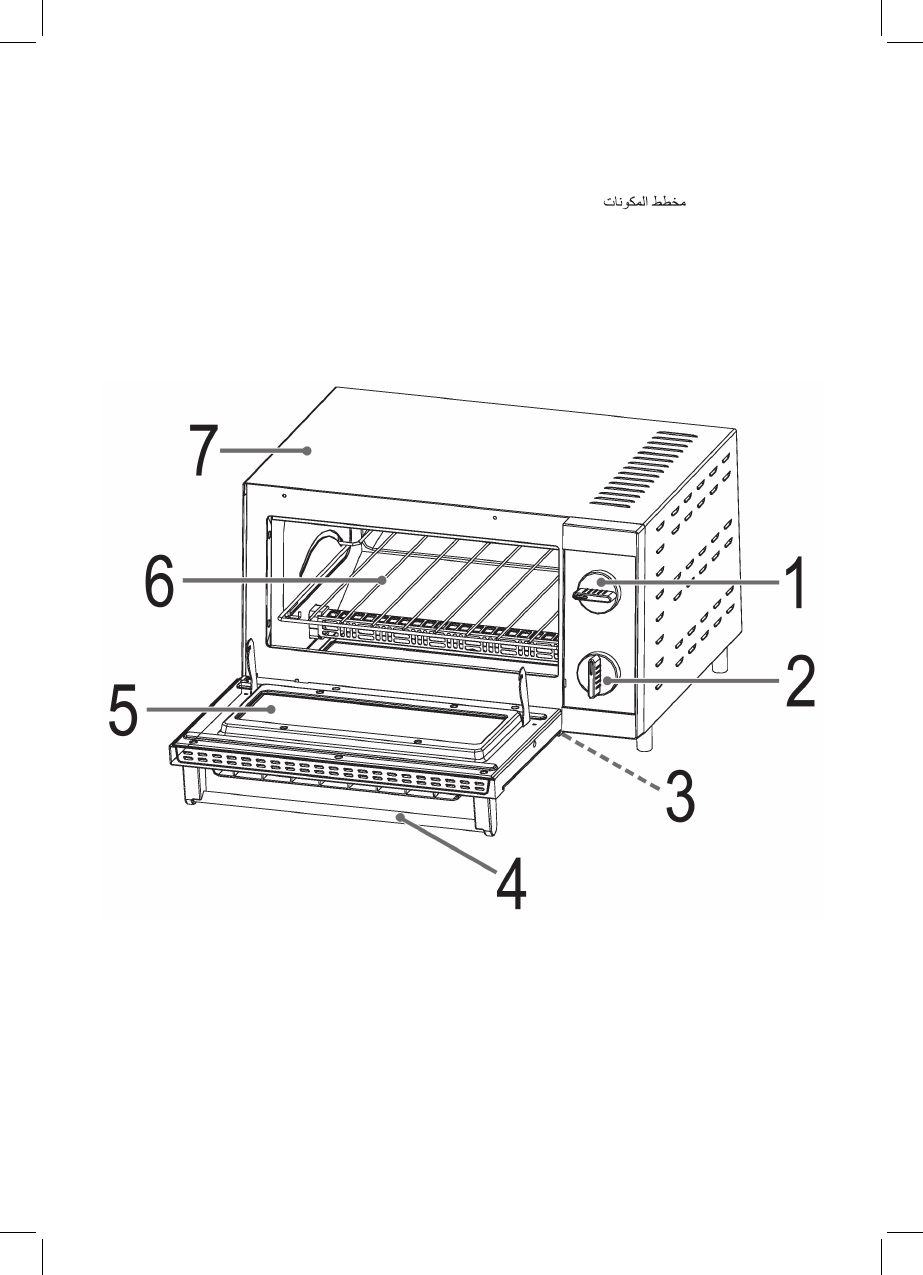 مخطط المكونات

7
6
1
2
5
3
4