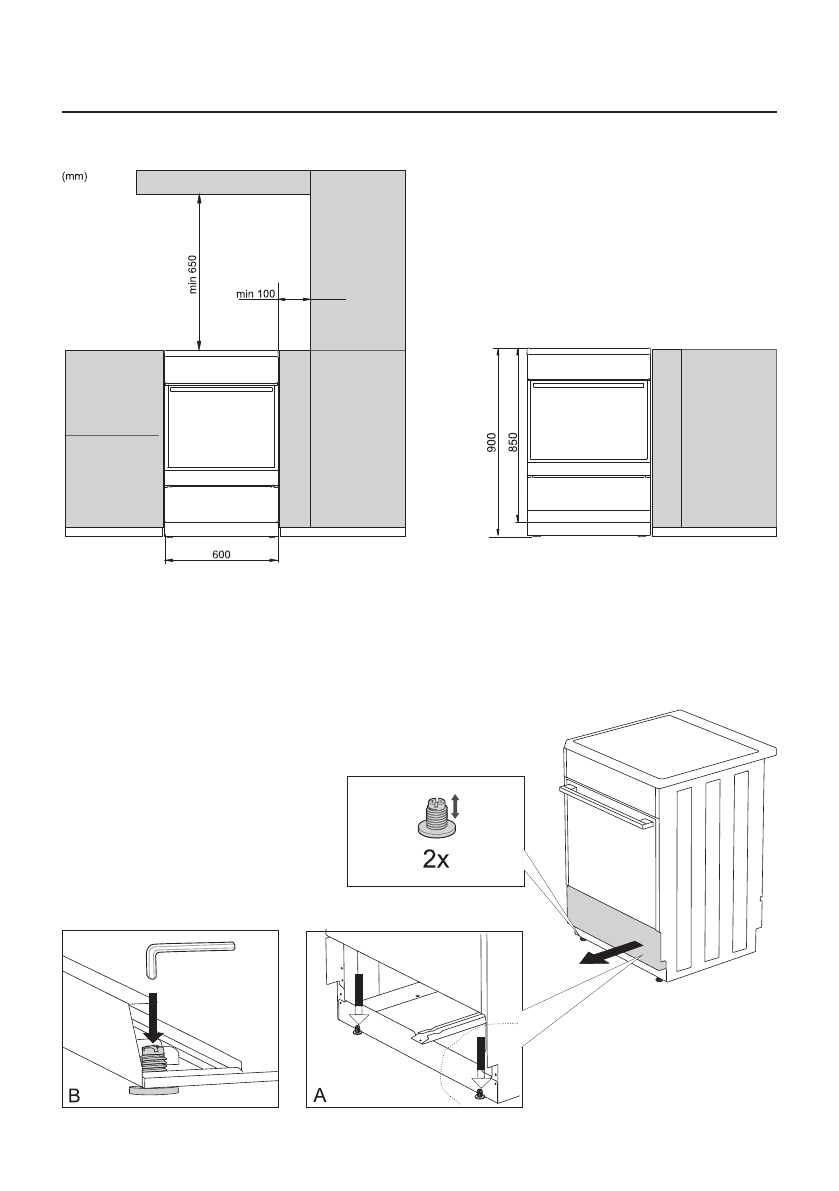 (mm)

min 650

min 100

600

900

850

2x

B

A