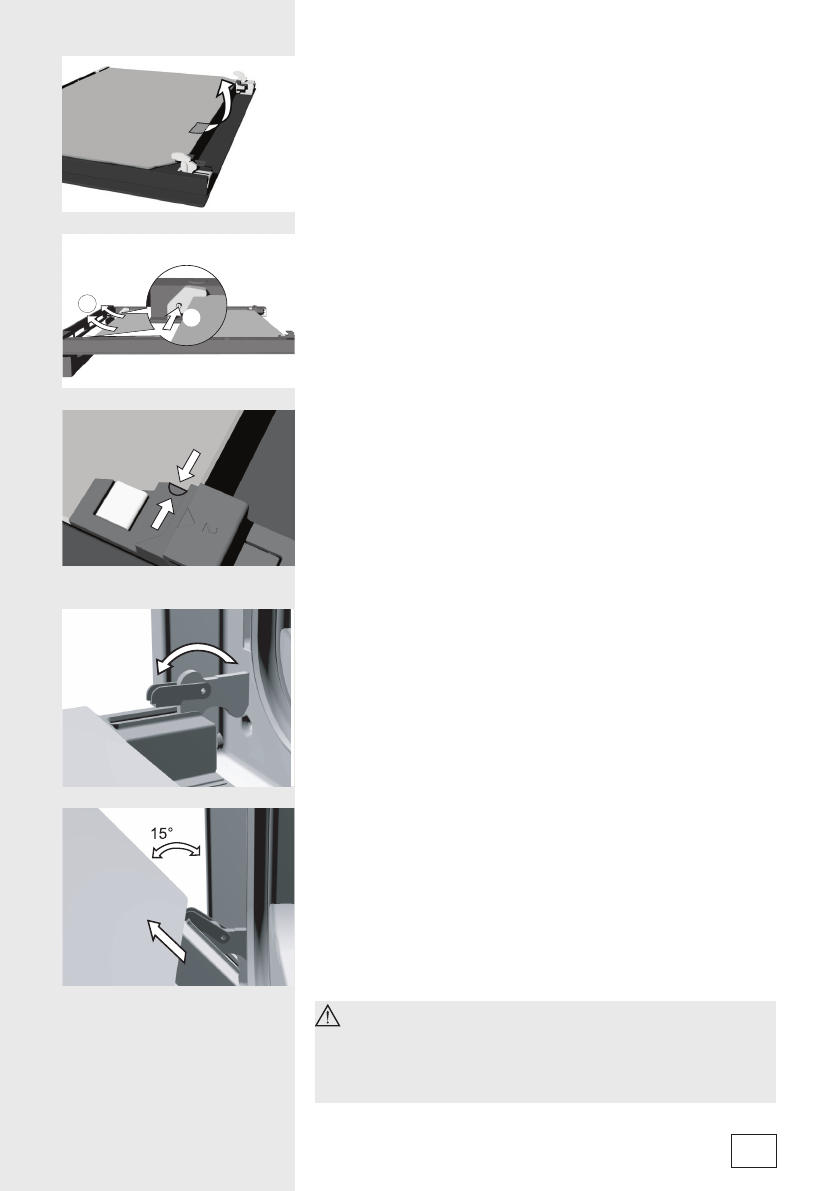 15°