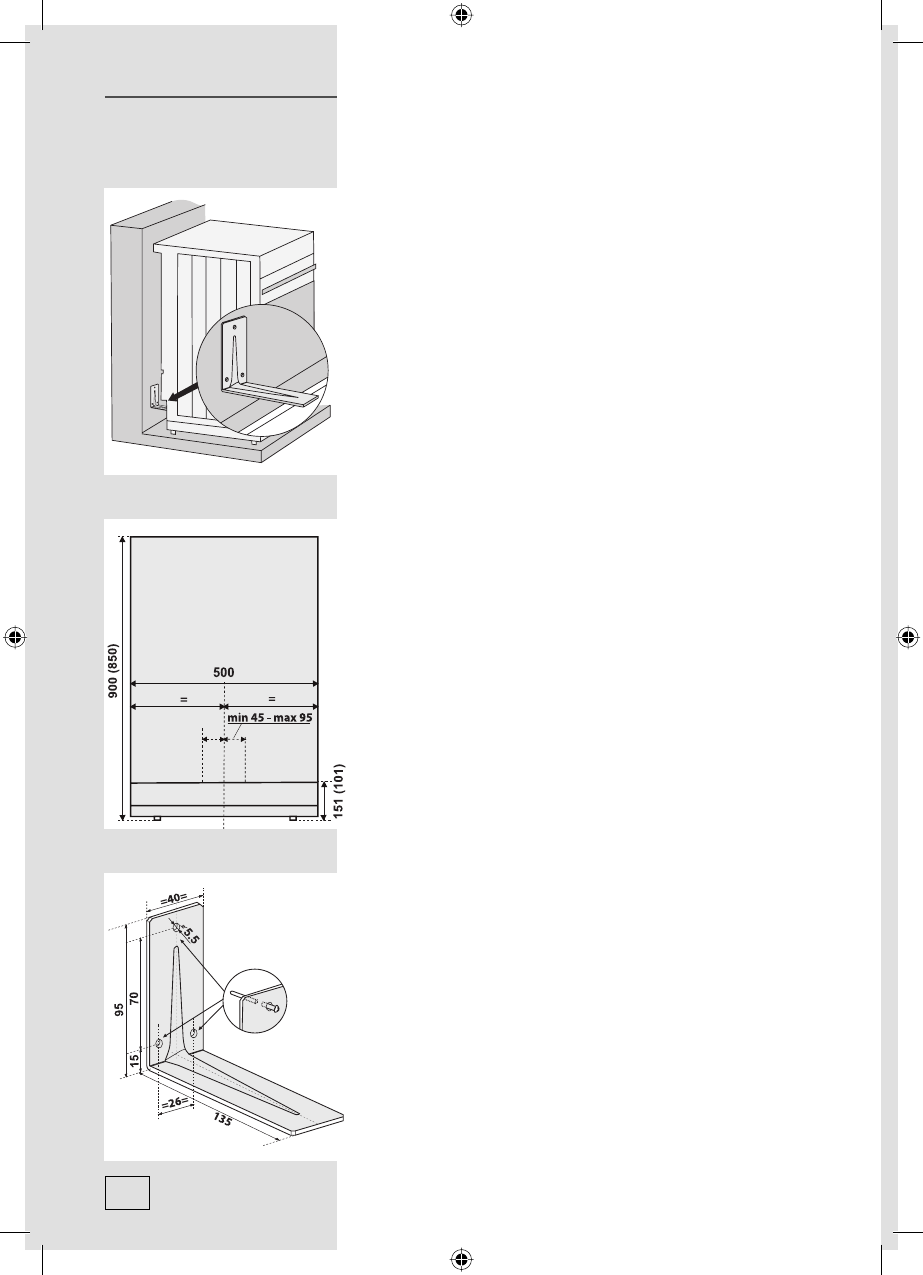 900 (850)
500
=
=
min 45 - max 95
151 (101)
=40=
5.5
95
70
15
=26=
135