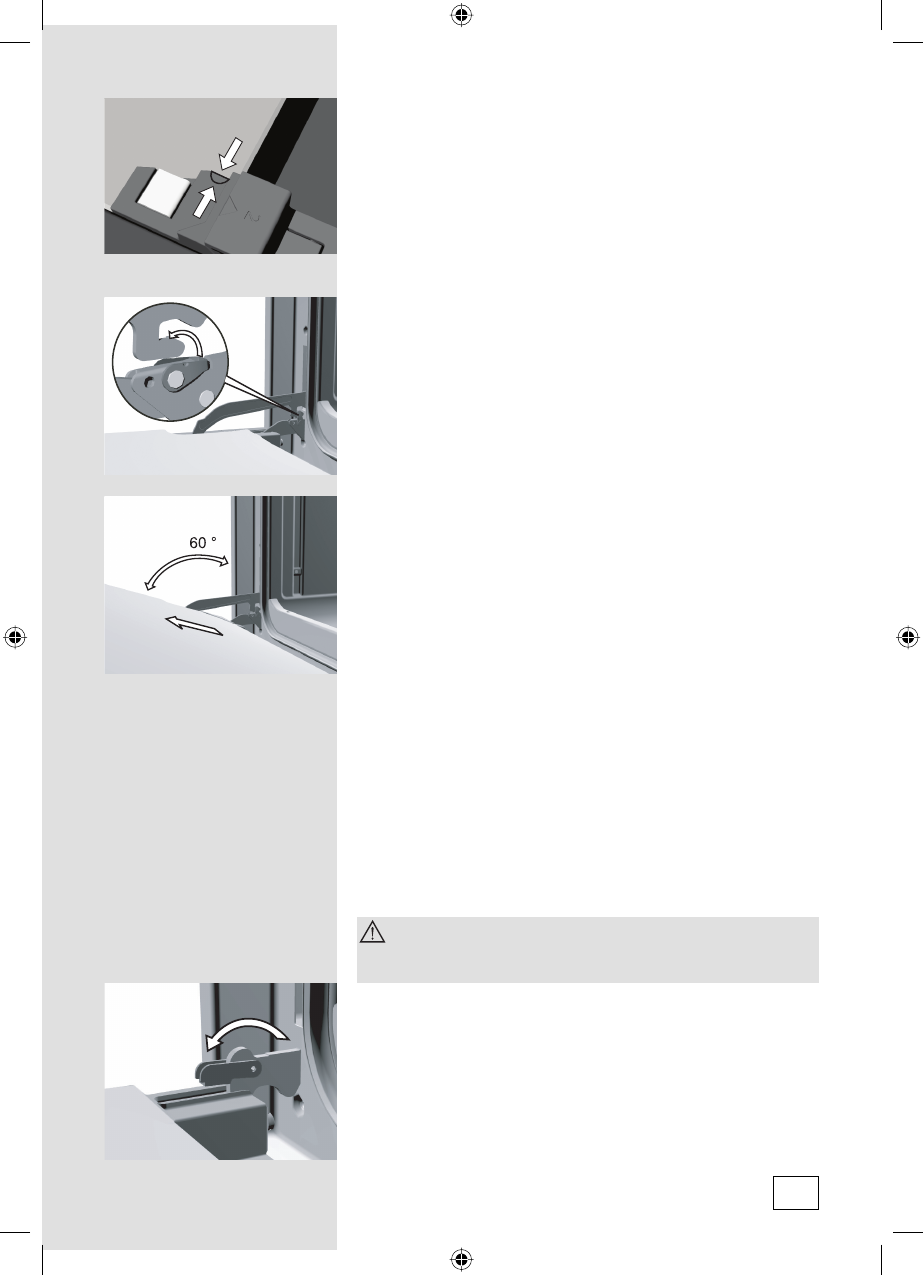 60 °