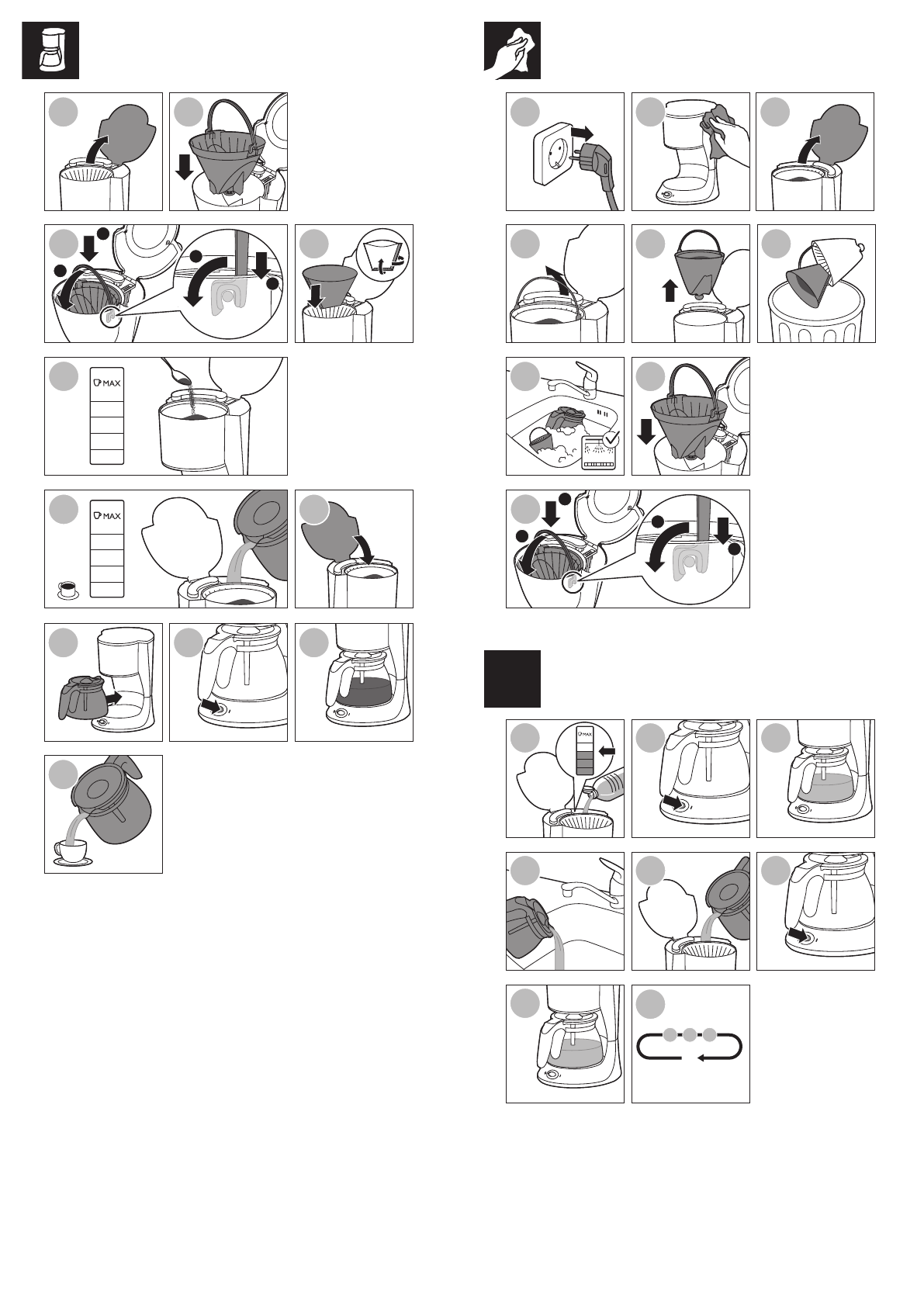 MAX

MAX

MAX