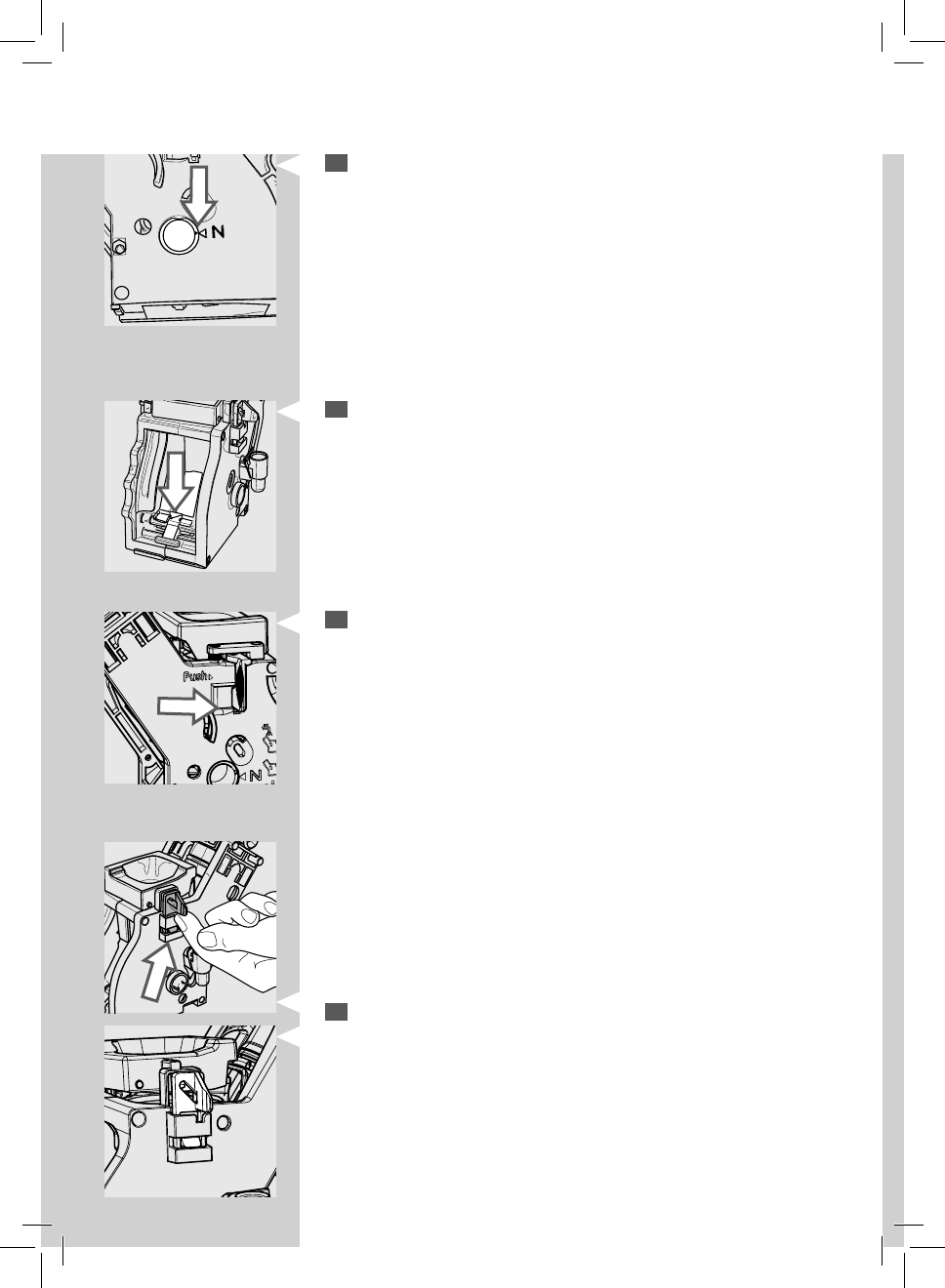 N

Push

N