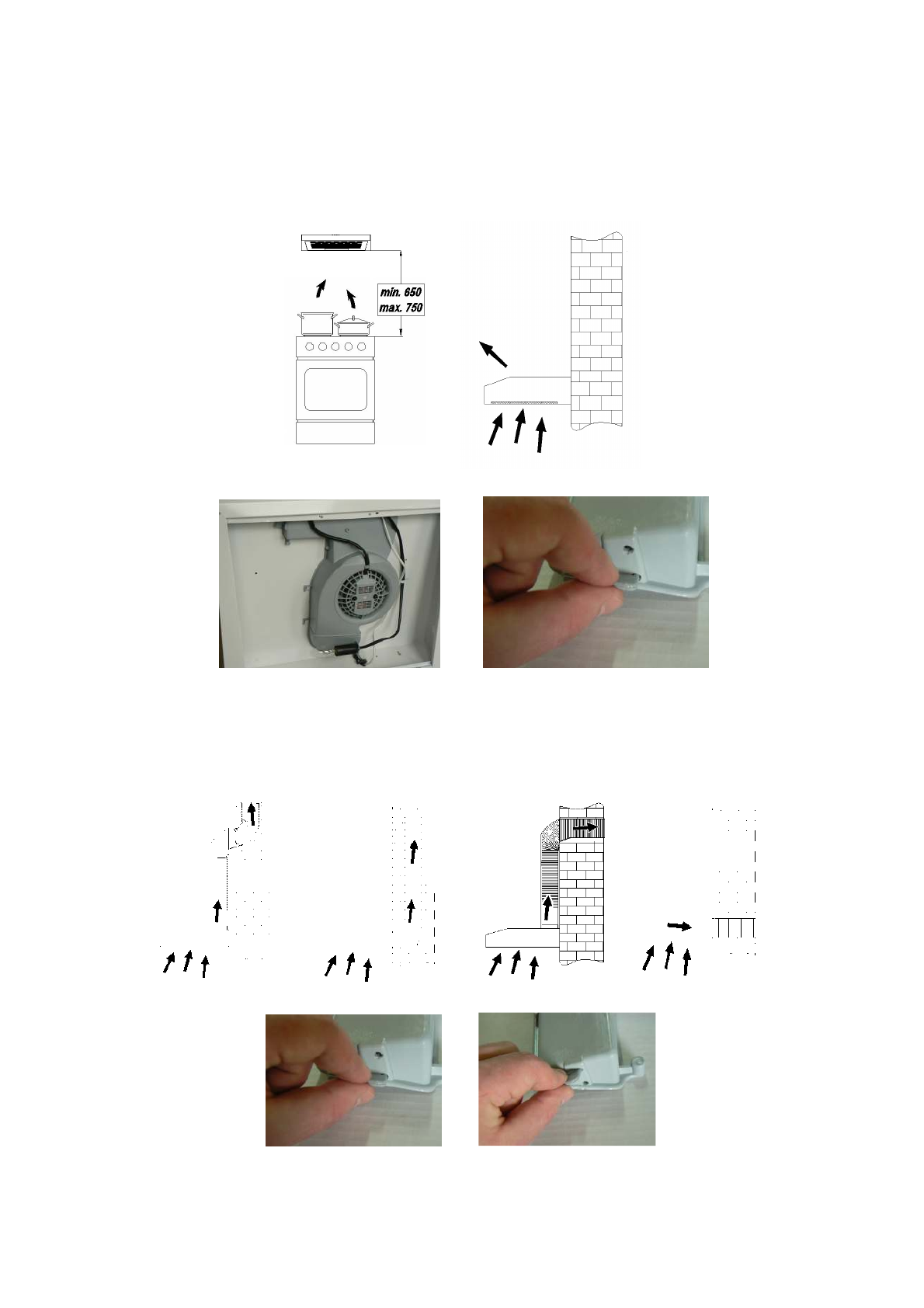 min. 650
max. 750