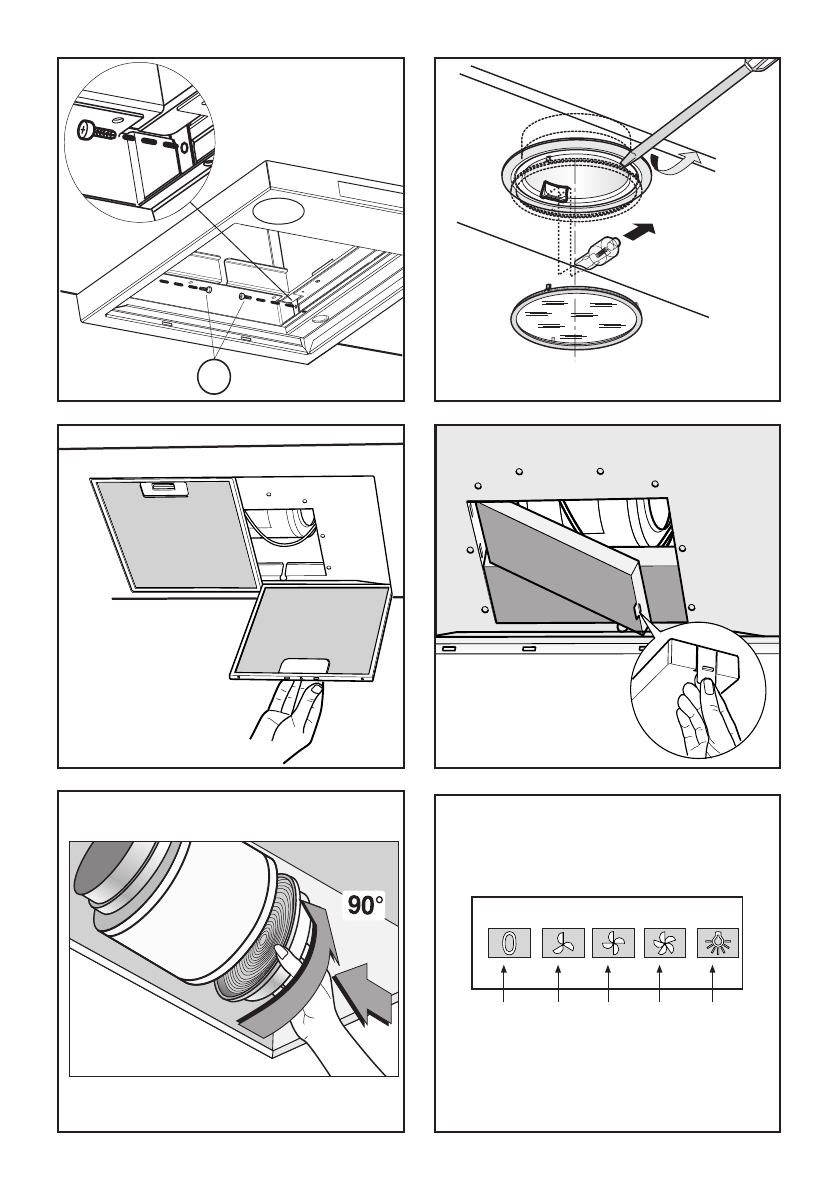 90°

0