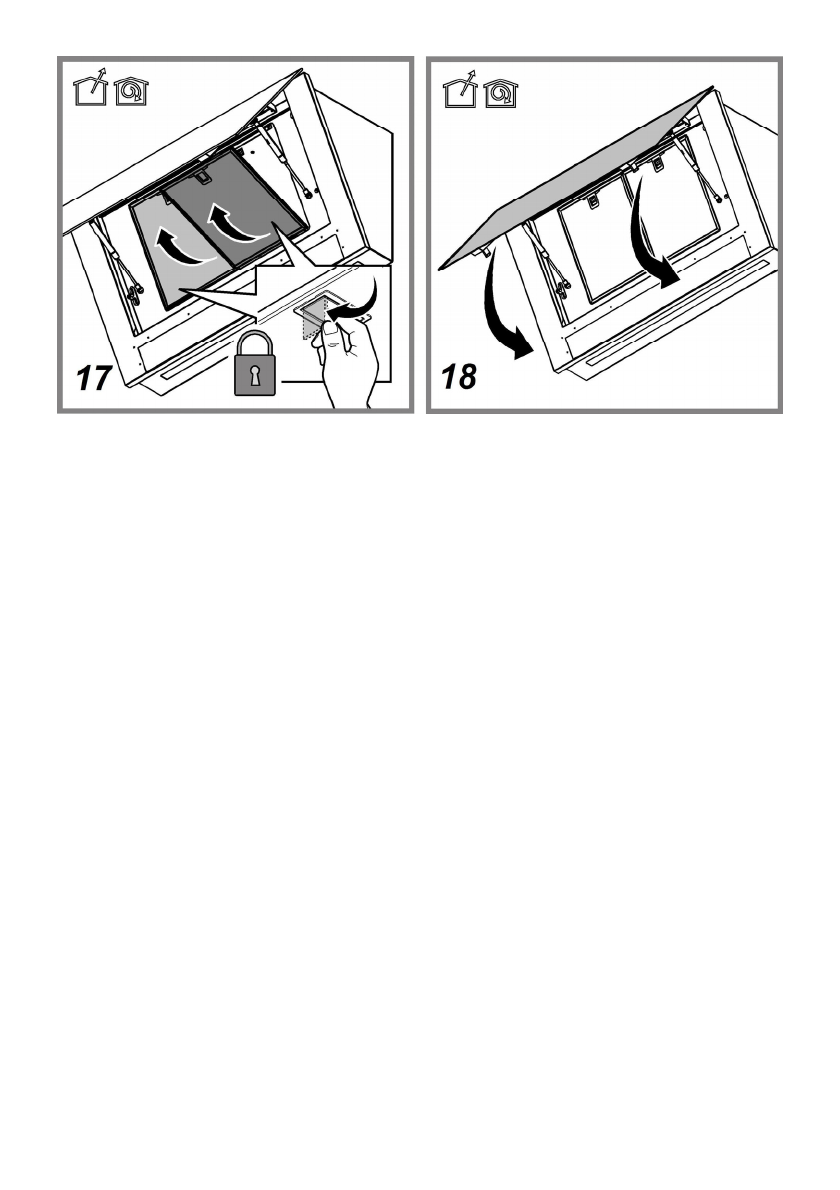 17

18