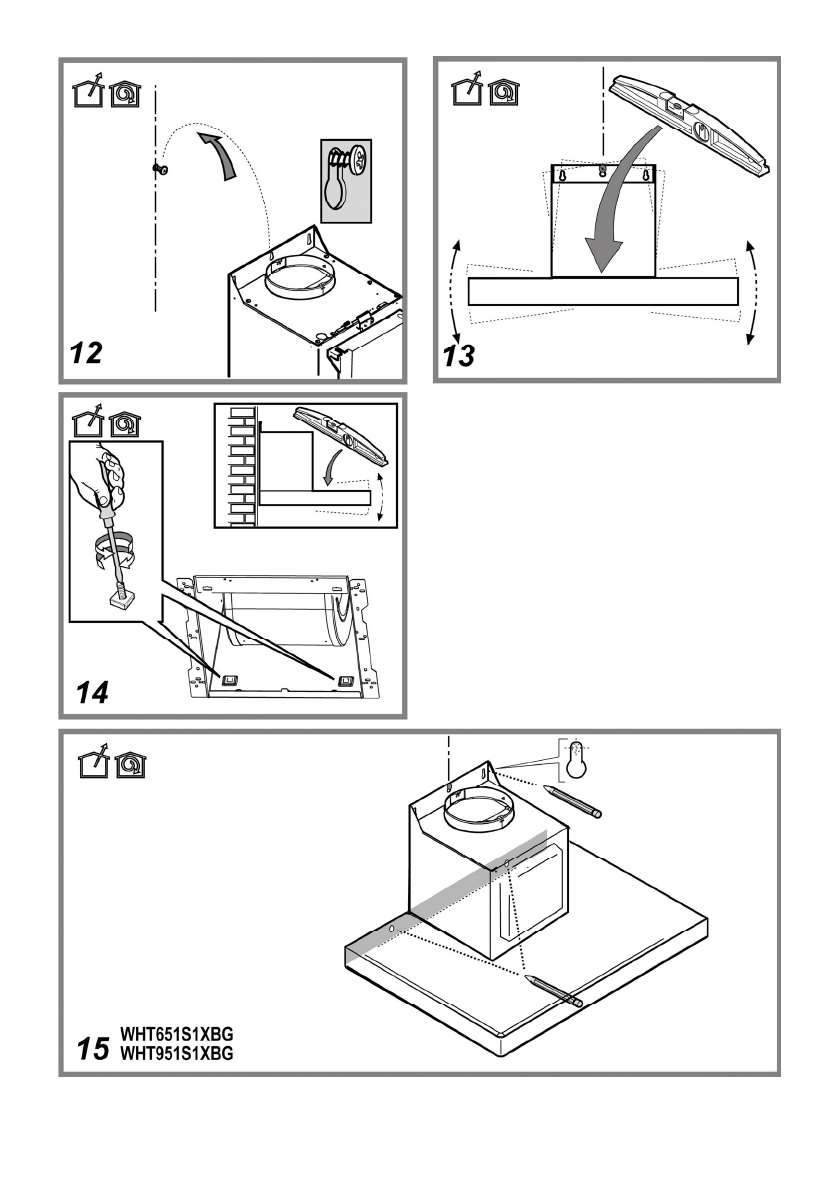 12

13

14

15 WHT651S1XBG
WHT951S1XBG