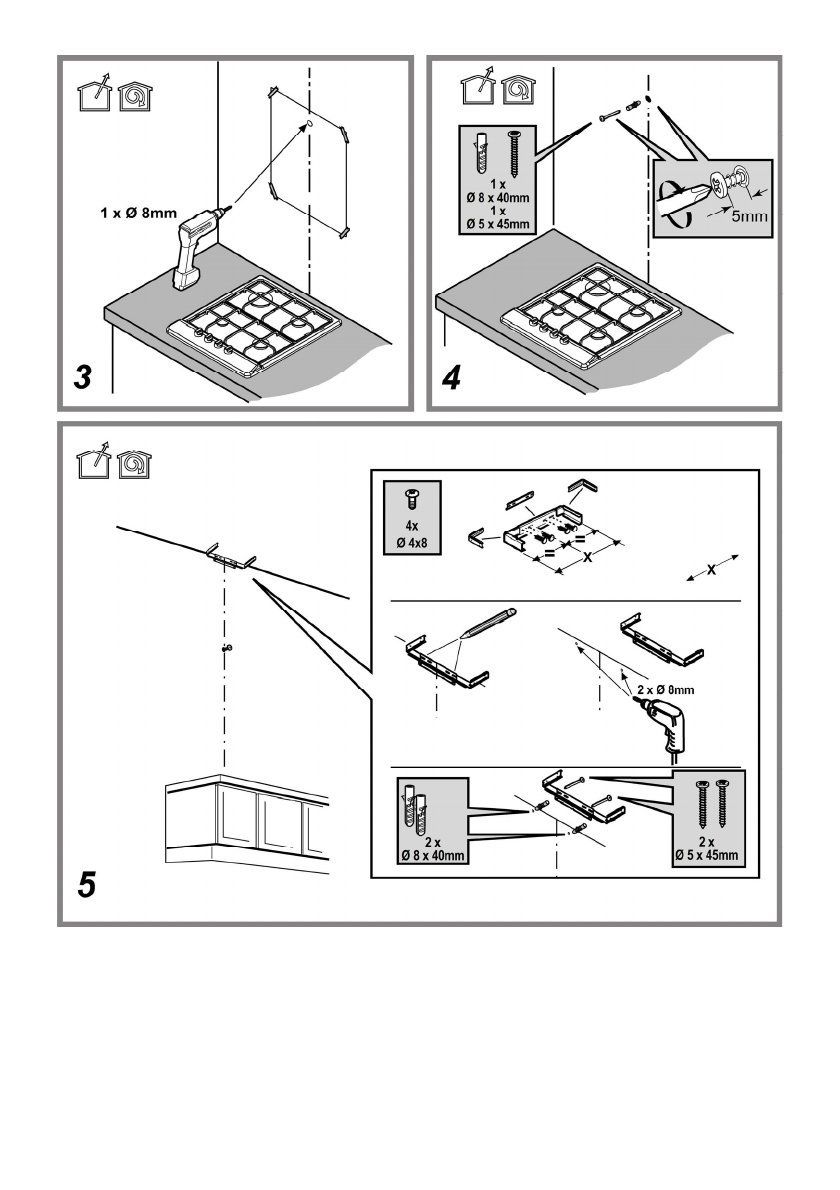 1 x Ø 8mm

3

1 x
Ø 8 x 40mm
1 x
Ø 5 x 45mm

5mm

4

4x
Ø 4x8

=
=
X

X

2 x Ø 8mm

2 x
Ø 8 x 40mm

2 x
Ø 5 x 45mm

5