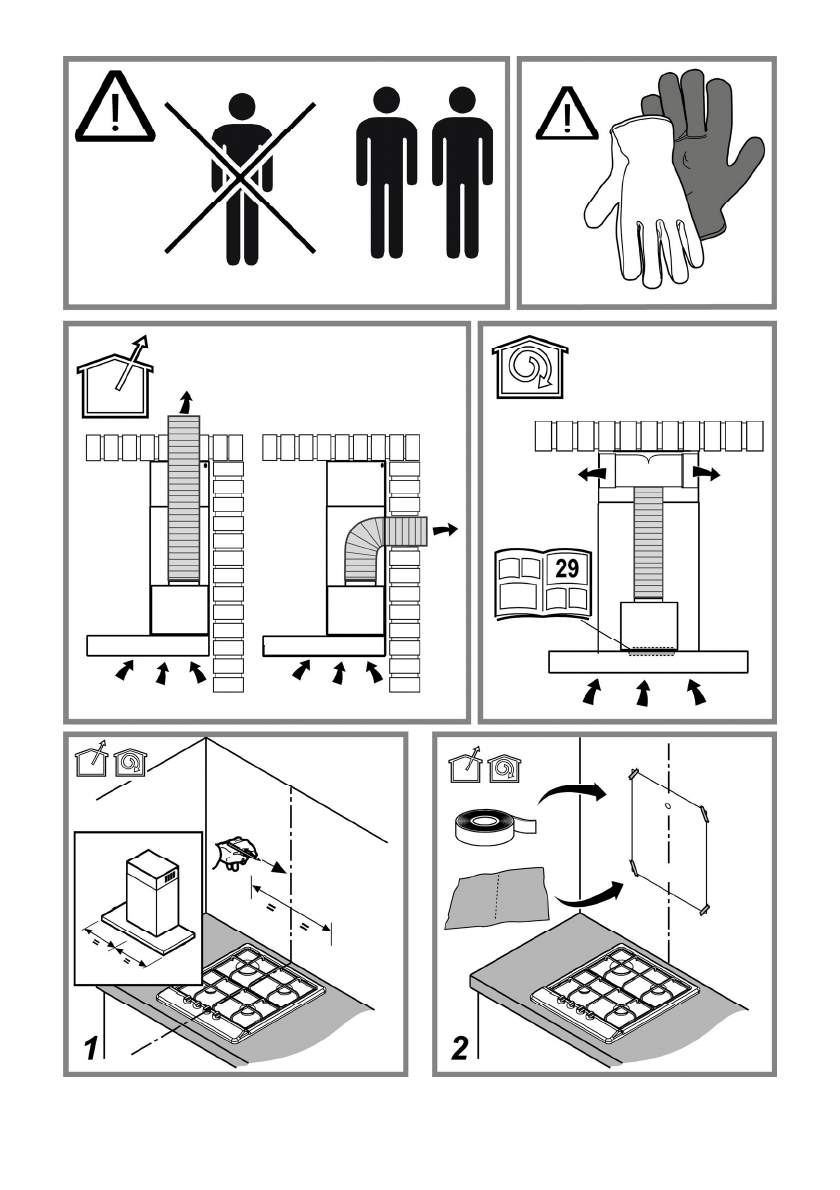 29

=

=

=

=

1

2