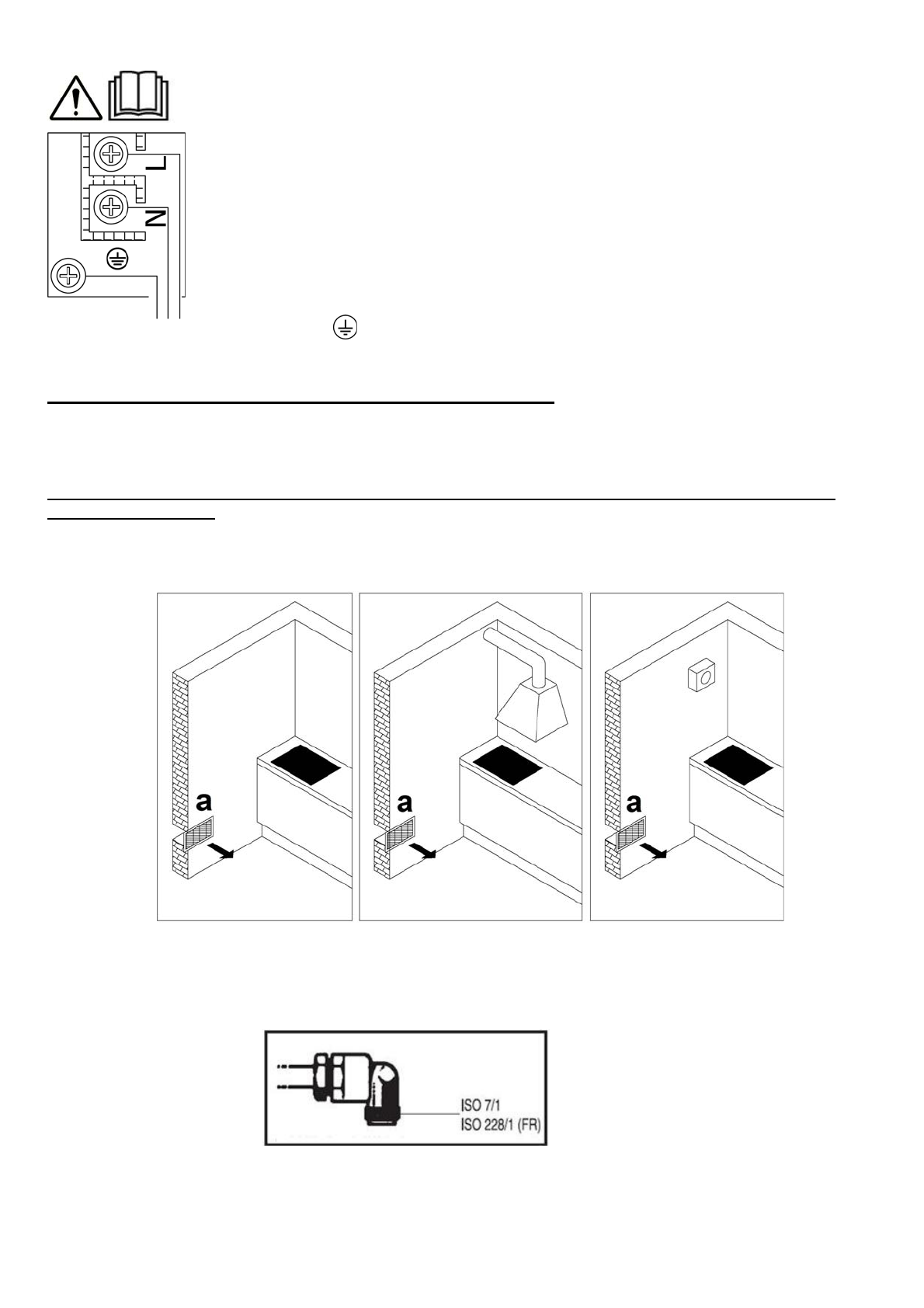 L

N

a

a

a

ISO 7/1
ISO 228/1 (FR)