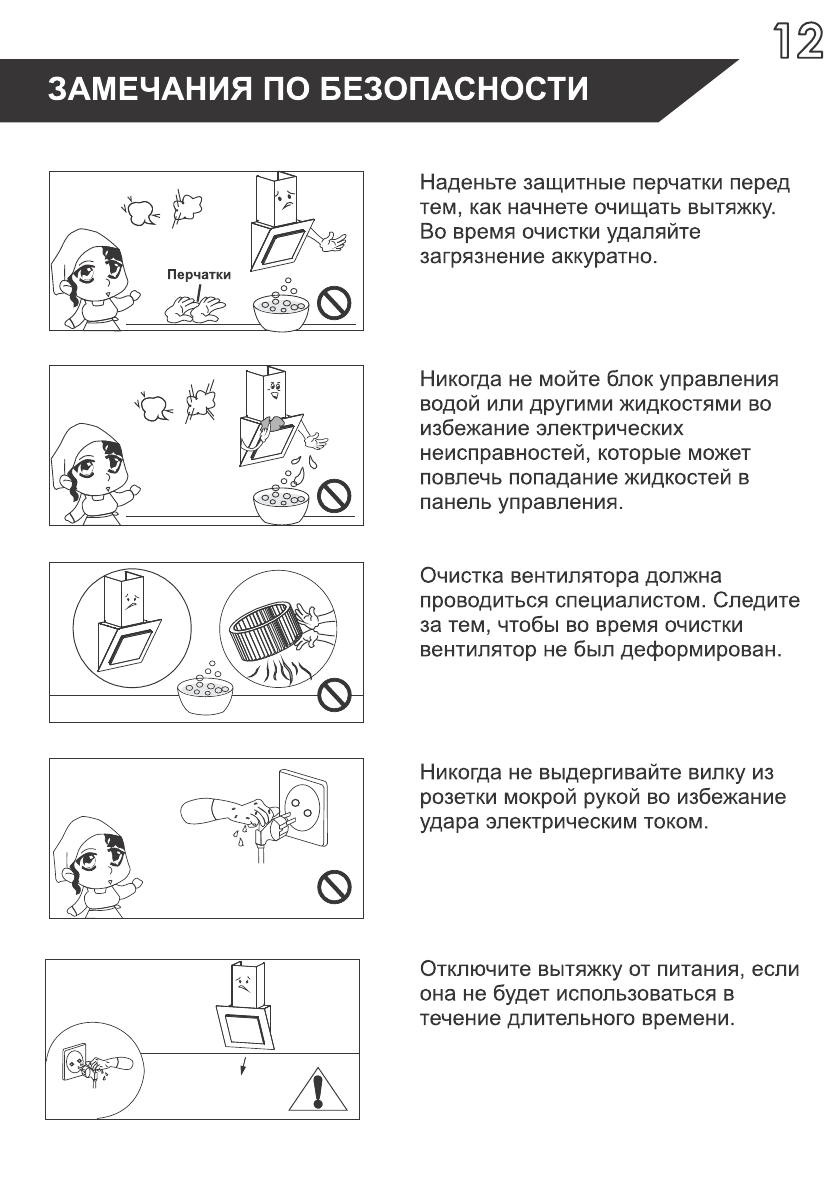 12

ЗАМЕЧАНИЯ ПО БЕЗОПАСНОСТИ

Перчатки

Наденьте защитные перчатки перед тем, как начнете очищать вытяжку. Во время очистки удаляйте загрязнение аккуратно.

Никогда не мойте блок управления водой или другими жидкостями во избежание электрических неисправностей, которые может повлечь попадание жидкостей в панель управления.

Очистка вентилятора должна проводиться специалистом. Следите за тем, чтобы во время очистки вентилятор не был деформирован.

Никогда не выдергивайте вилку из розетки мокрой рукой во избежание удара электрическим током.

Отключите вытяжку от питания, если она не будет использоваться в течение длительного времени.