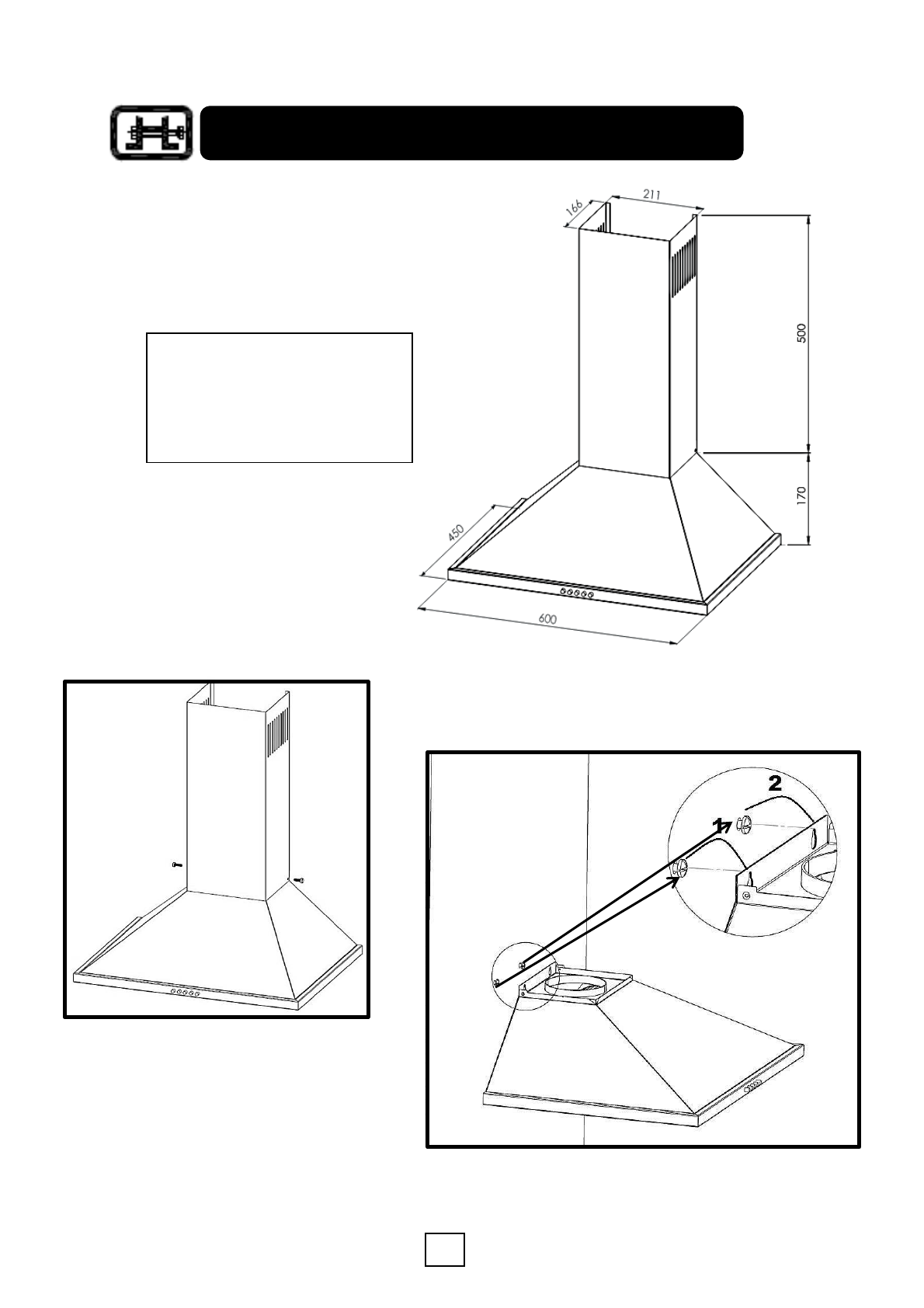 166
211
500
170
450
600

2
1