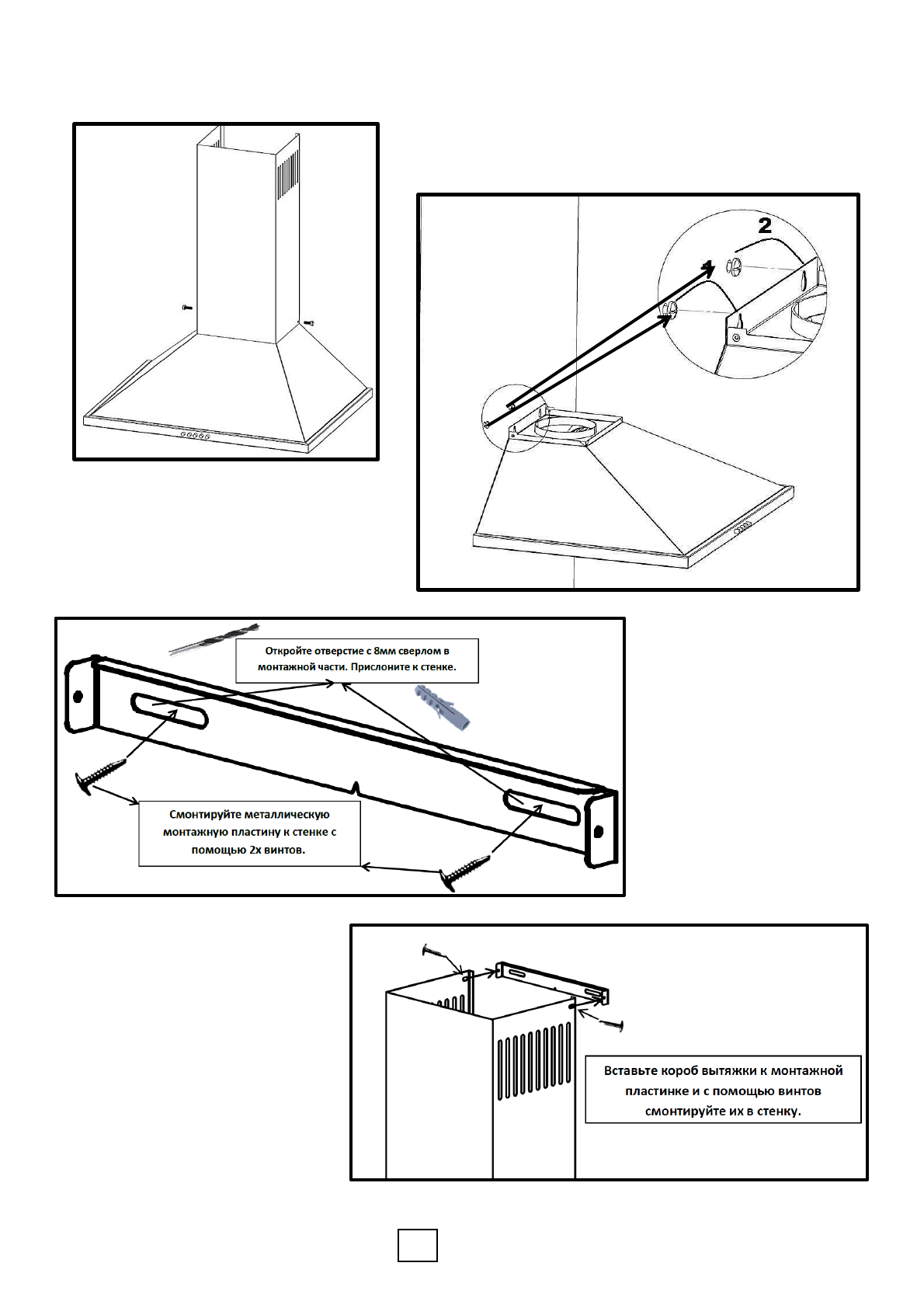 2

1

Откройте отверстие с 8мм сверлом в монтажной части. Прислоните к стенке.

Смонтируйте металлическую монтажную пластину к стенке с помощью 2х винтов.

Вставьте короб вытяжки к монтажной пластинке и с помощью винтов смонтируйте их в стенку.