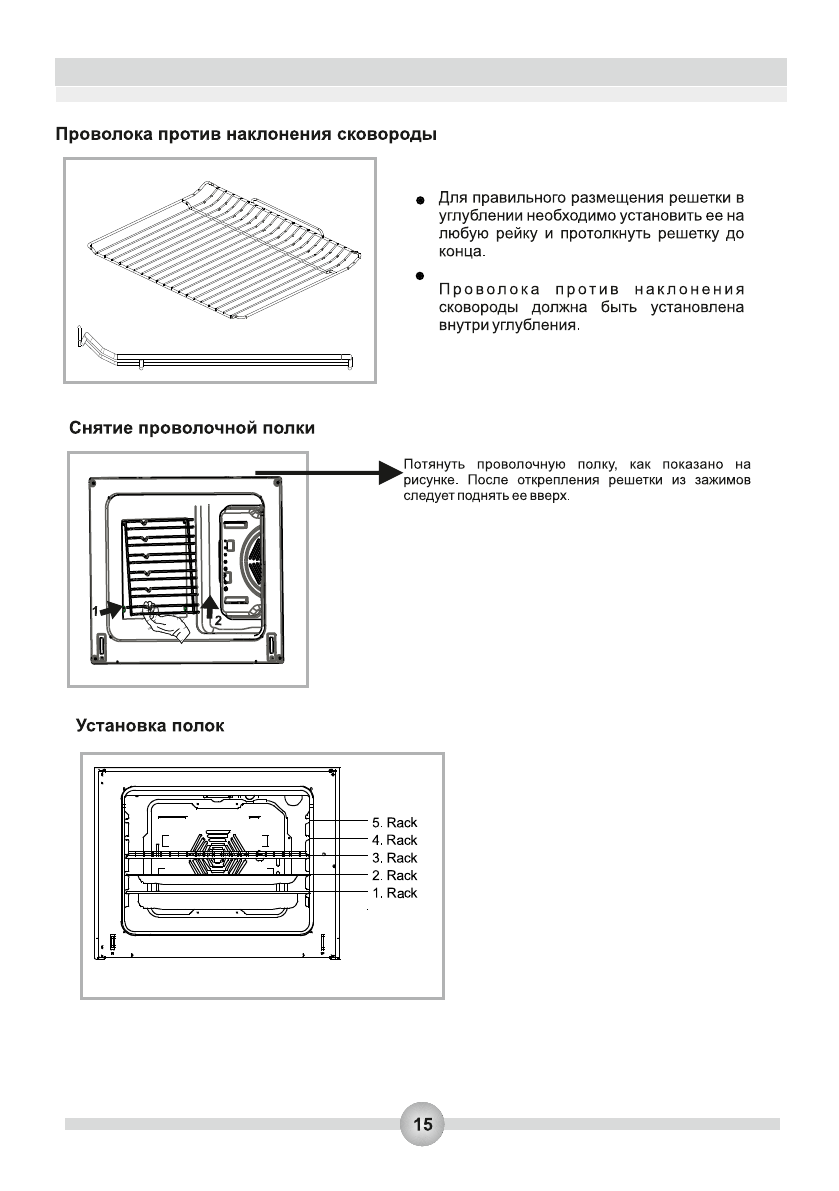 Проволока против наклонения сковороды

Для правильного размещения решетки в углублении необходимо установить ее на любую рейку и протолкнуть решетку до конца.

Проволока против наклонения сковороды должна быть установлена внутри углубления.

Снятие проволочной полки

Потянуть проволочную полку, как показано на рисунке. После открепления решетки из зажимов следует поднять ее вверх.

1

2

Установка полок

5. Rack
4. Rack
3. Rack
2. Rack
1. Rack

15