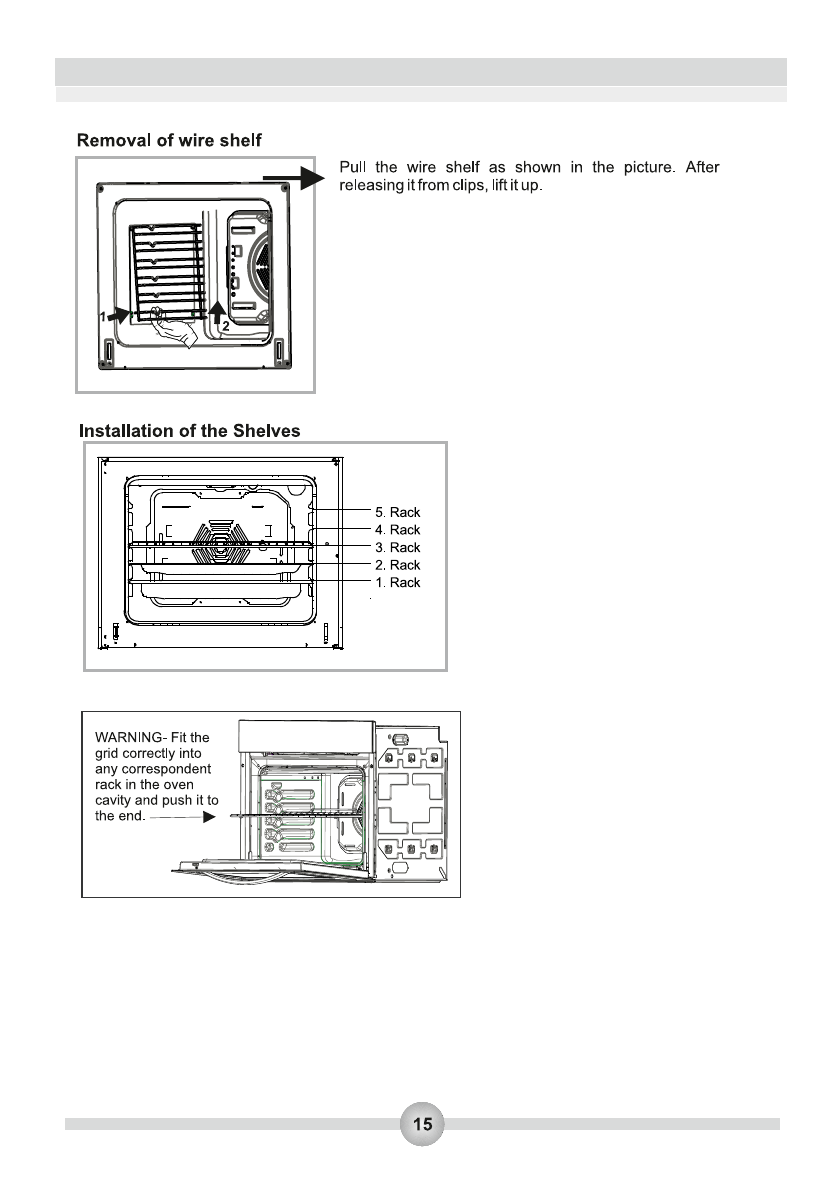 Removal of wire shelf

Pull the wire shelf as shown in the picture. After releasing it from clips, lift it up.

1

2

Installation of the Shelves

5. Rack
4. Rack
3. Rack
2. Rack
1. Rack

WARNING- Fit the grid correctly into any correspondent rack in the oven cavity and push it to the end.

15