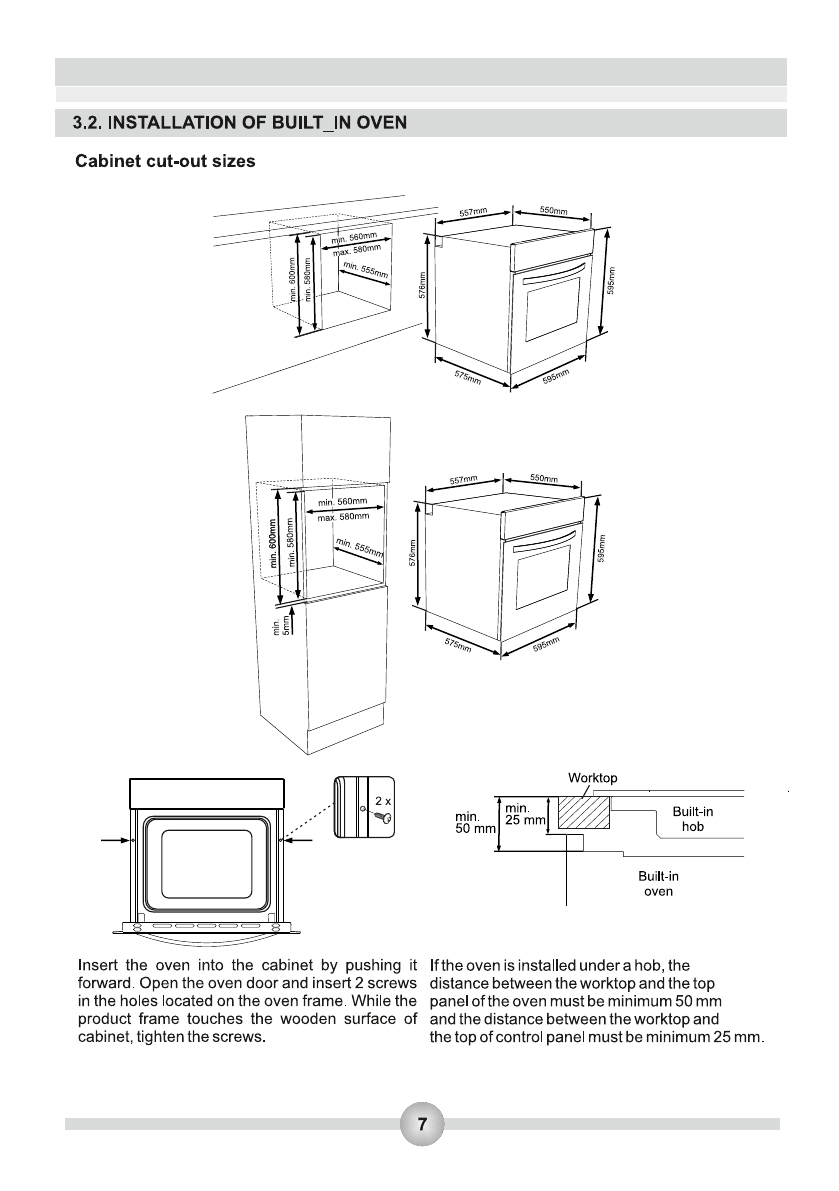 3.2. INSTALLATION OF BUILT_IN OVEN

Cabinet cut-out sizes

min. 560mm
max. 580mm
min. 555mm
min. 600mm
min. 580mm
557mm
550mm
576mm
595mm
575mm
595mm

min. 560mm
max. 580mm
min. 555mm
min. 600mm
min. 580mm
min. 5mm
557mm
550mm
576mm
595mm
575mm
595mm

2 x

Worktop
min. 50 mm
min. 25 mm
Built-in hob
Built-in oven

Insert the oven into the cabinet by pushing it forward. Open the oven door and insert 2 screws in the holes located on the oven frame. While the product frame touches the wooden surface of cabinet, tighten the screws.

If the oven is installed under a hob, the distance between the worktop and the top panel of the oven must be minimum 50 mm and the distance between the worktop and the top of control panel must be minimum 25 mm.

7