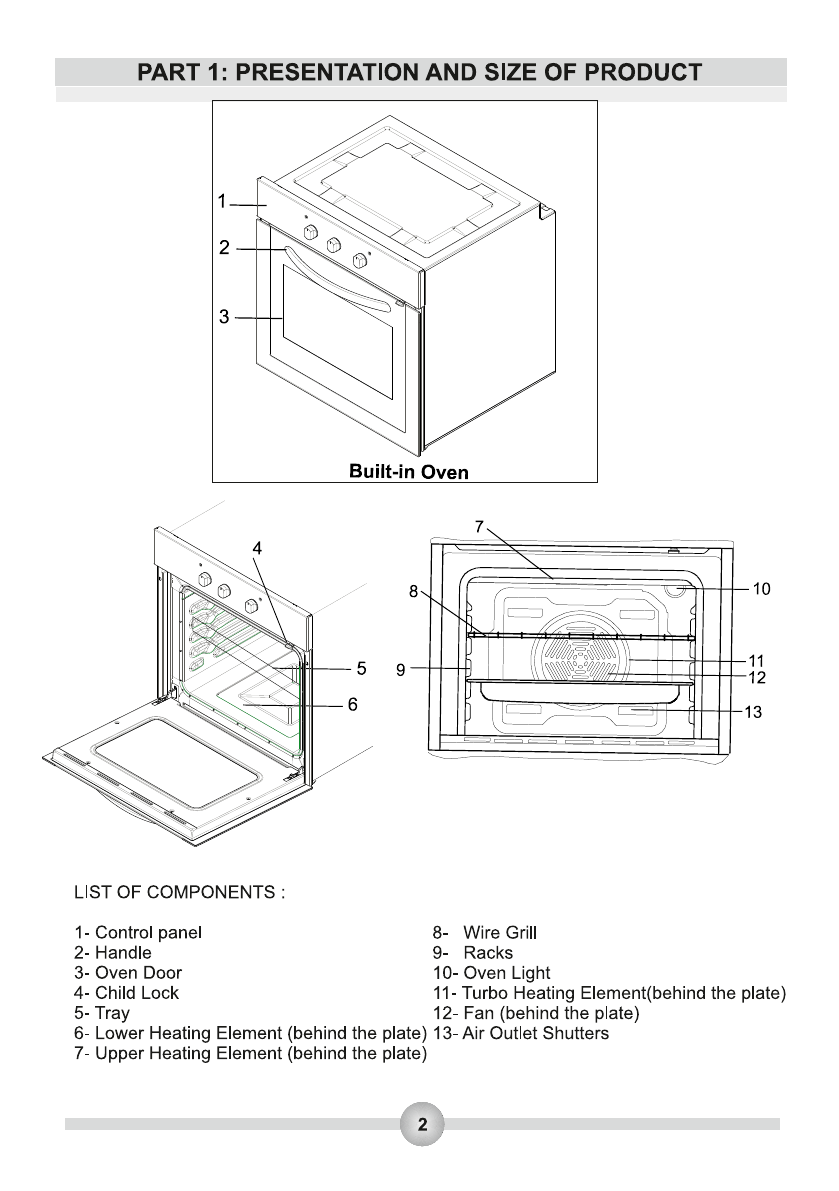 PART 1: PRESENTATION AND SIZE OF PRODUCT

1
2
3

Built-in Oven

4
5
6

7
8
9
10
11
12
13

LIST OF COMPONENTS :

1- Control panel
2- Handle
3- Oven Door
4- Child Lock
5- Tray
6- Lower Heating Element (behind the plate)
7- Upper Heating Element (behind the plate)

8- Wire Grill
9- Racks
10- Oven Light
11- Turbo Heating Element(behind the plate)
12- Fan (behind the plate)
13- Air Outlet Shutters

2