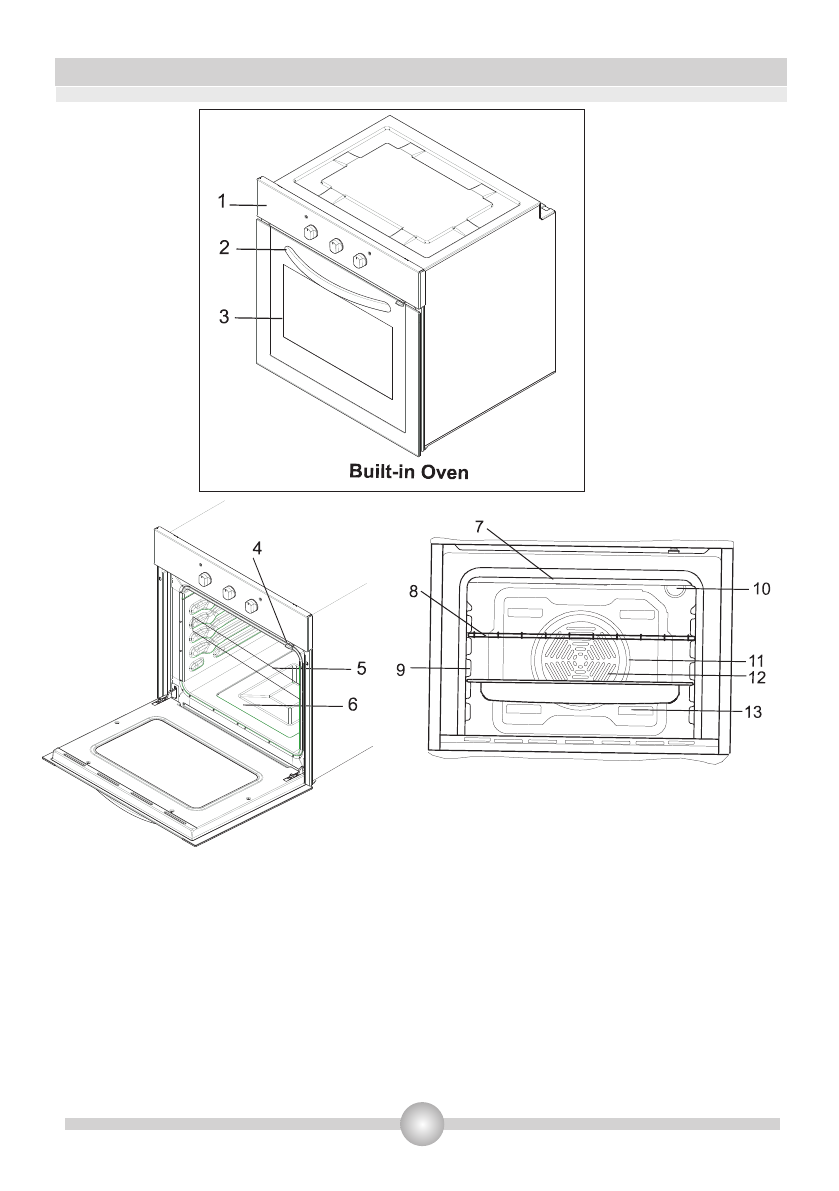 1
2
3
Built-in Oven
4
5
6
7
8
9
10
11
12
13