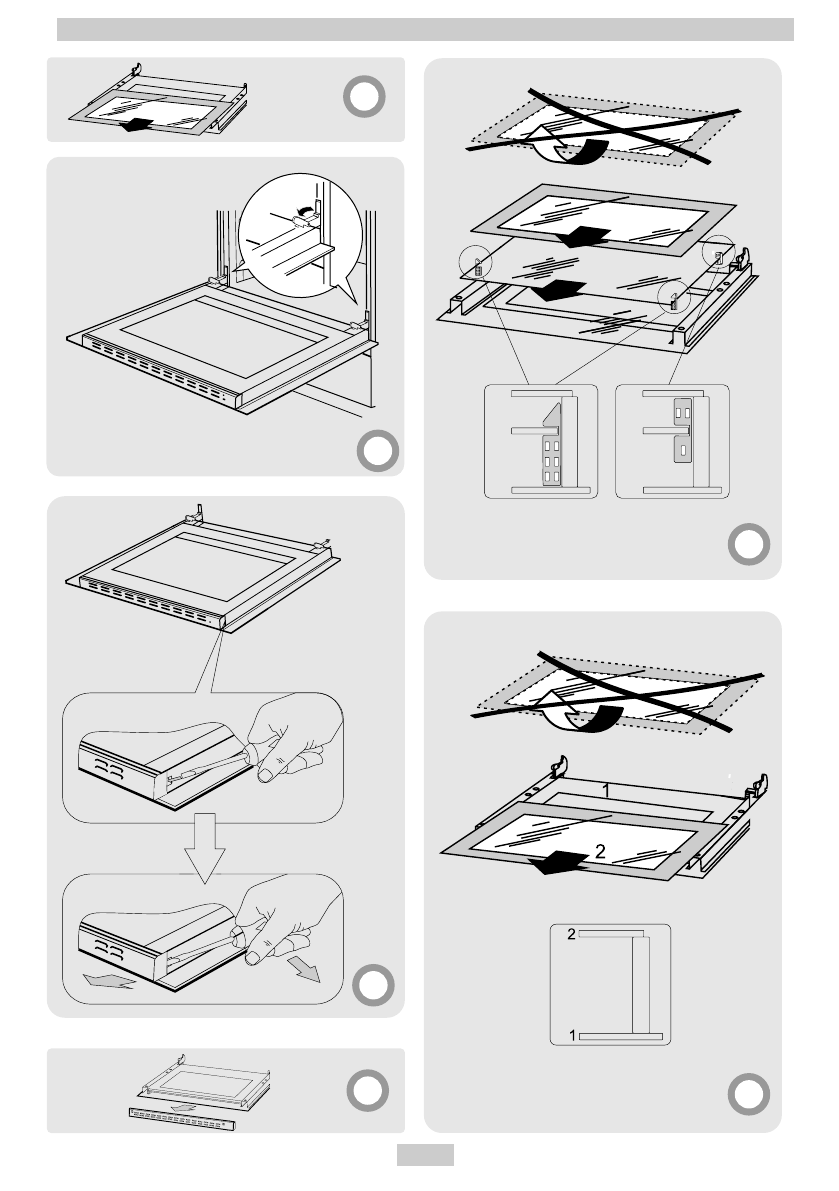 1
2
2
1