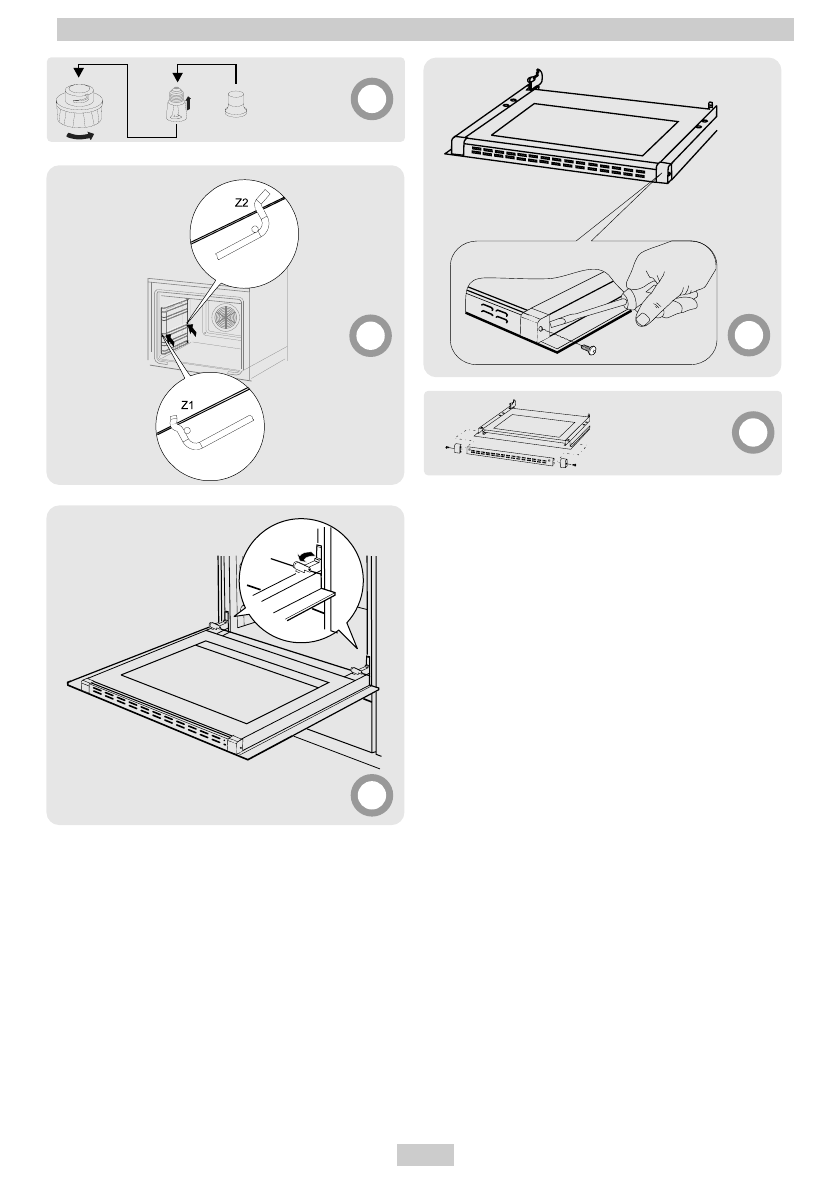 Z2

Z1