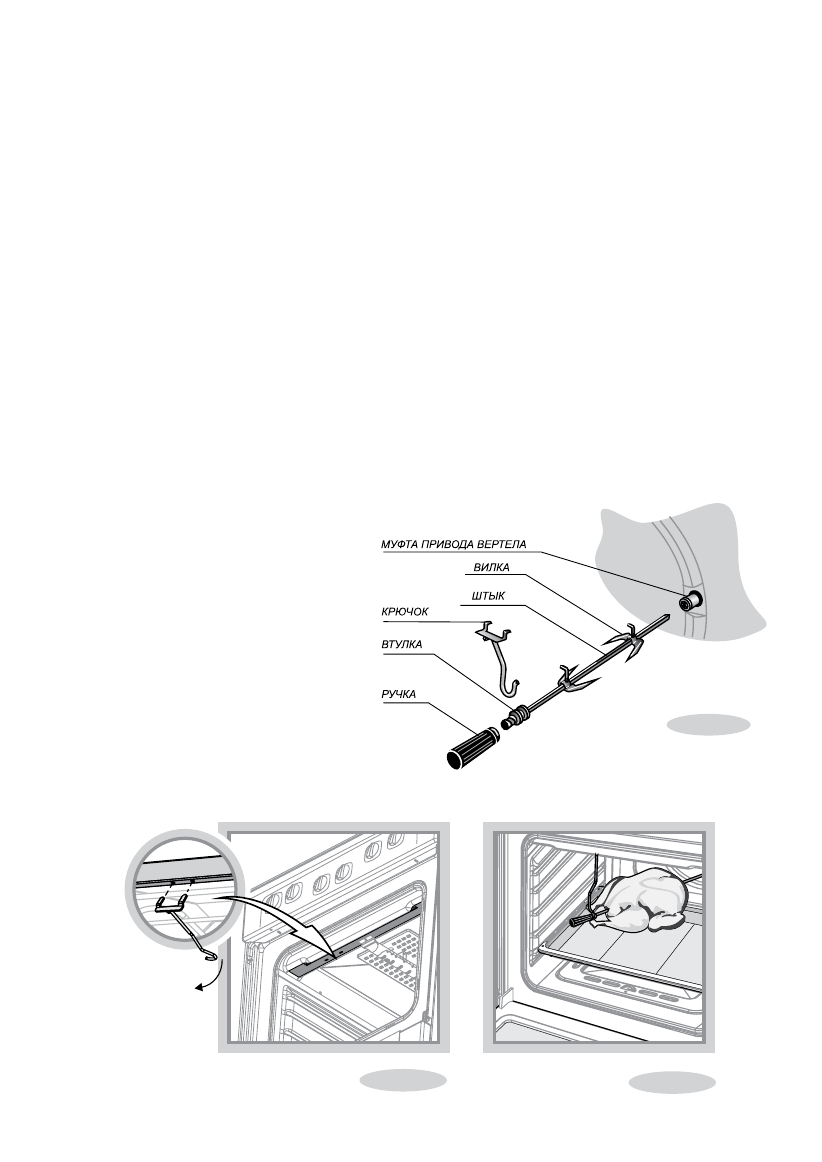 МУФТА ПРИВОДА ВЕРТЕЛА
ВИЛКА
ШТЫК
КРЮЧОК
ВТУЛКА
РУЧКА