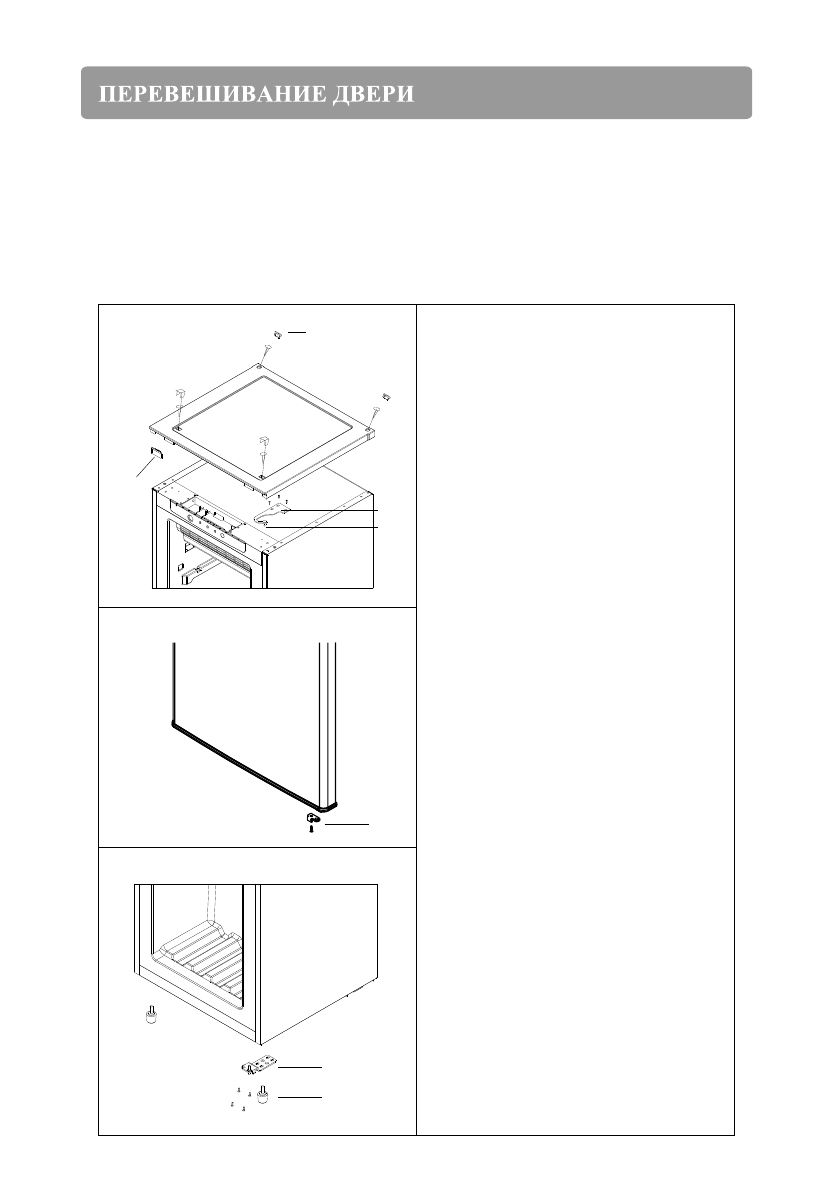 ПЕРЕВЕШИВАНИЕ ДВЕРИ