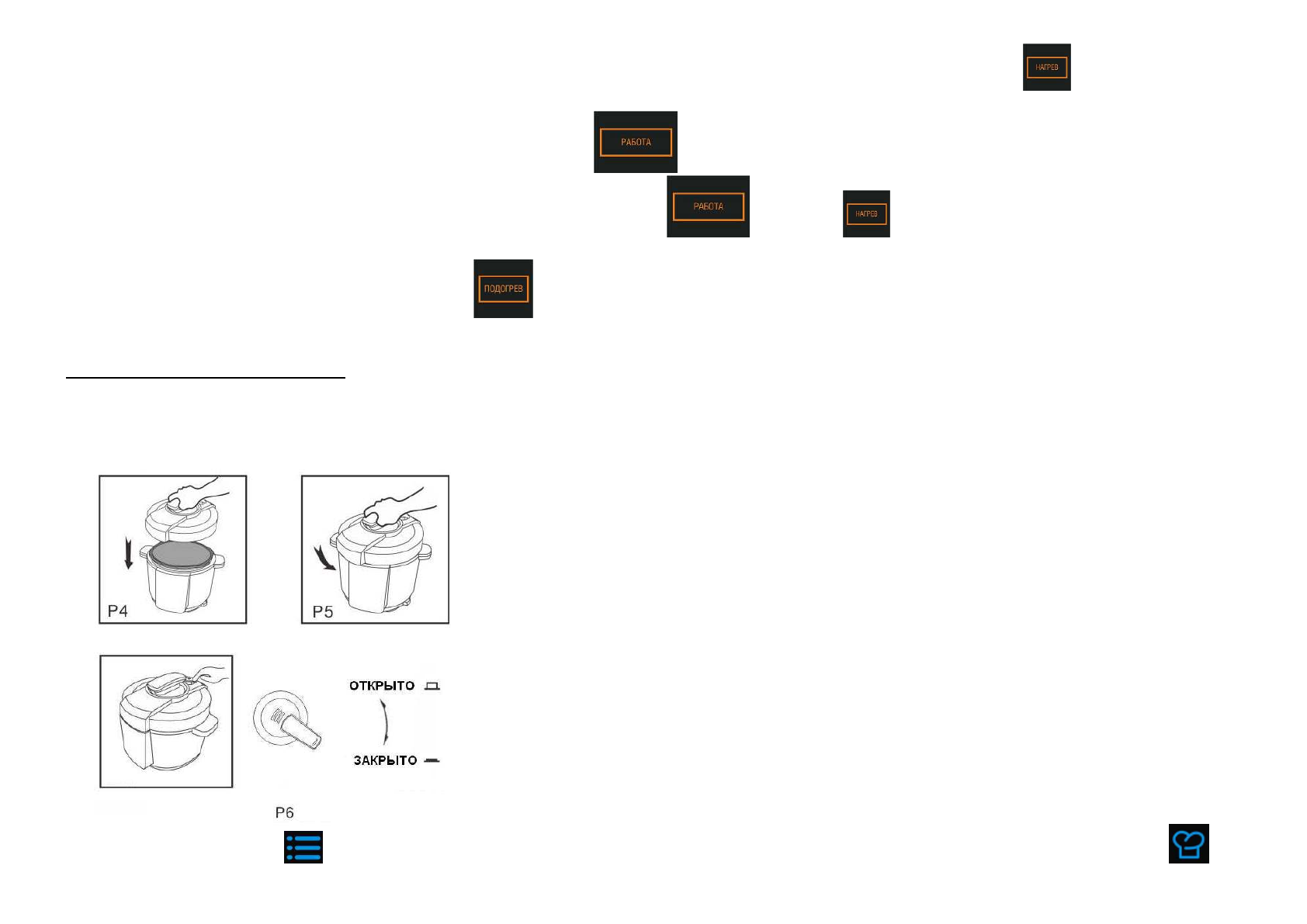 НАГРЕВ

РАБОТА

РАБОТА

НАГРЕВ

ПОДОГРЕВ

P4

P5

ОТКРЫТО

ЗАКРЫТО

P6