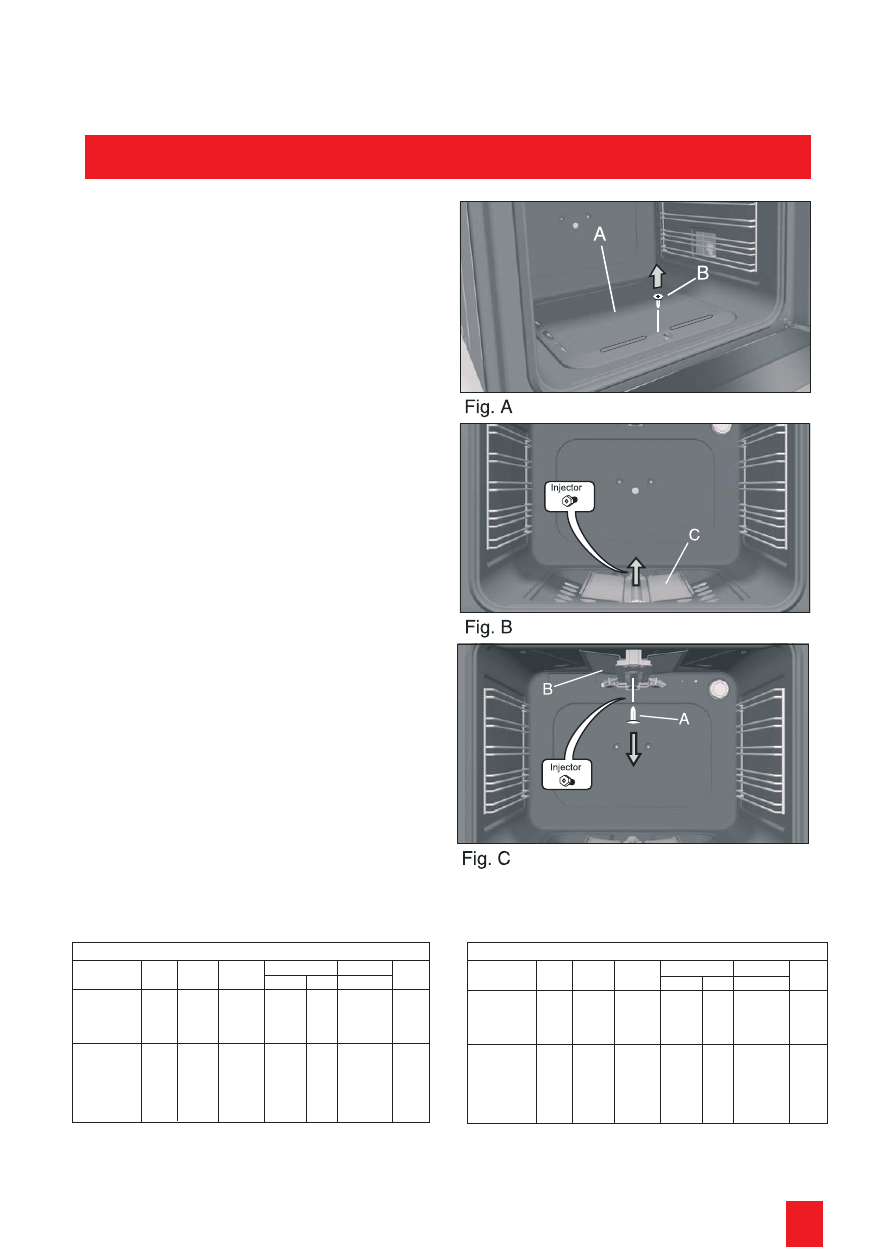 A

B

Fig. A

Injector

C

Fig. B

B

A

Injector

Fig. C