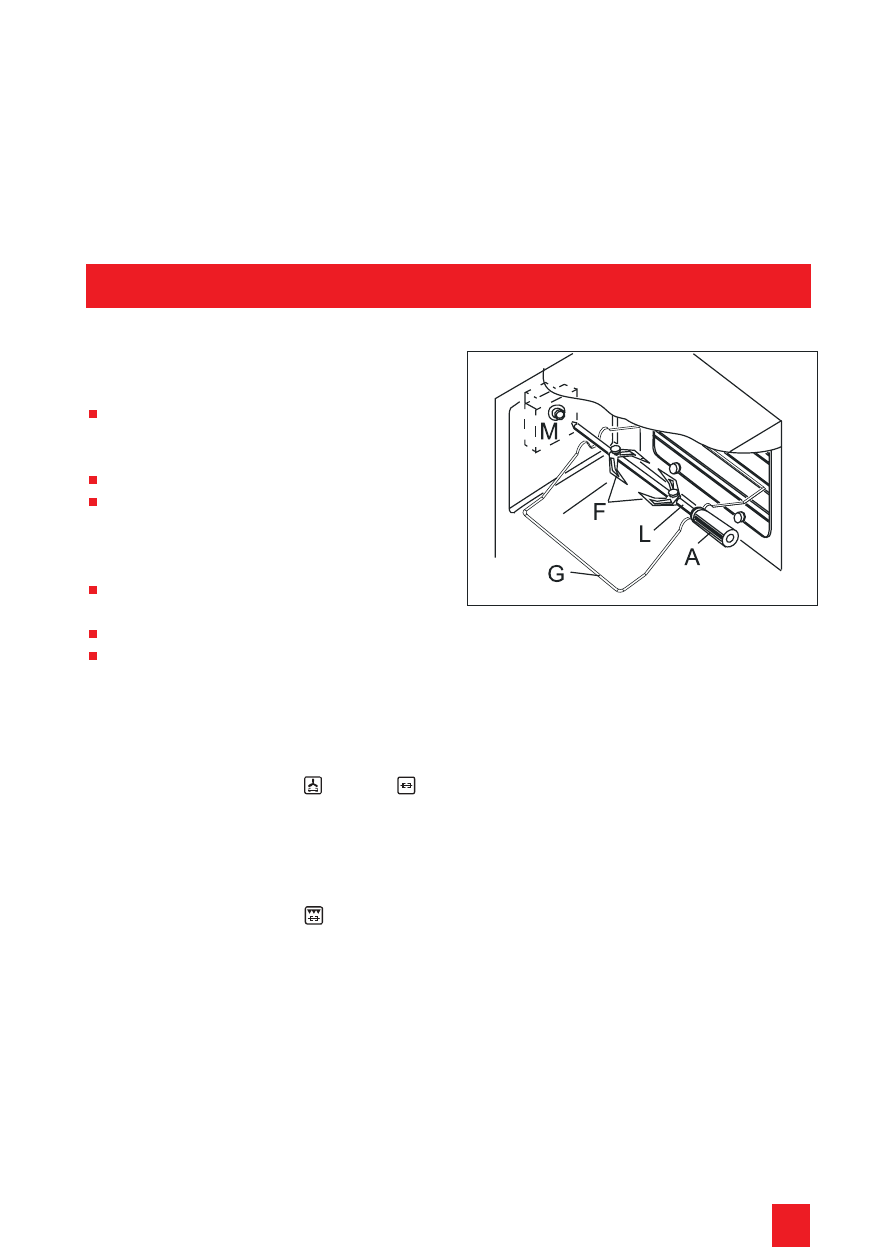 M

F

L

A

G