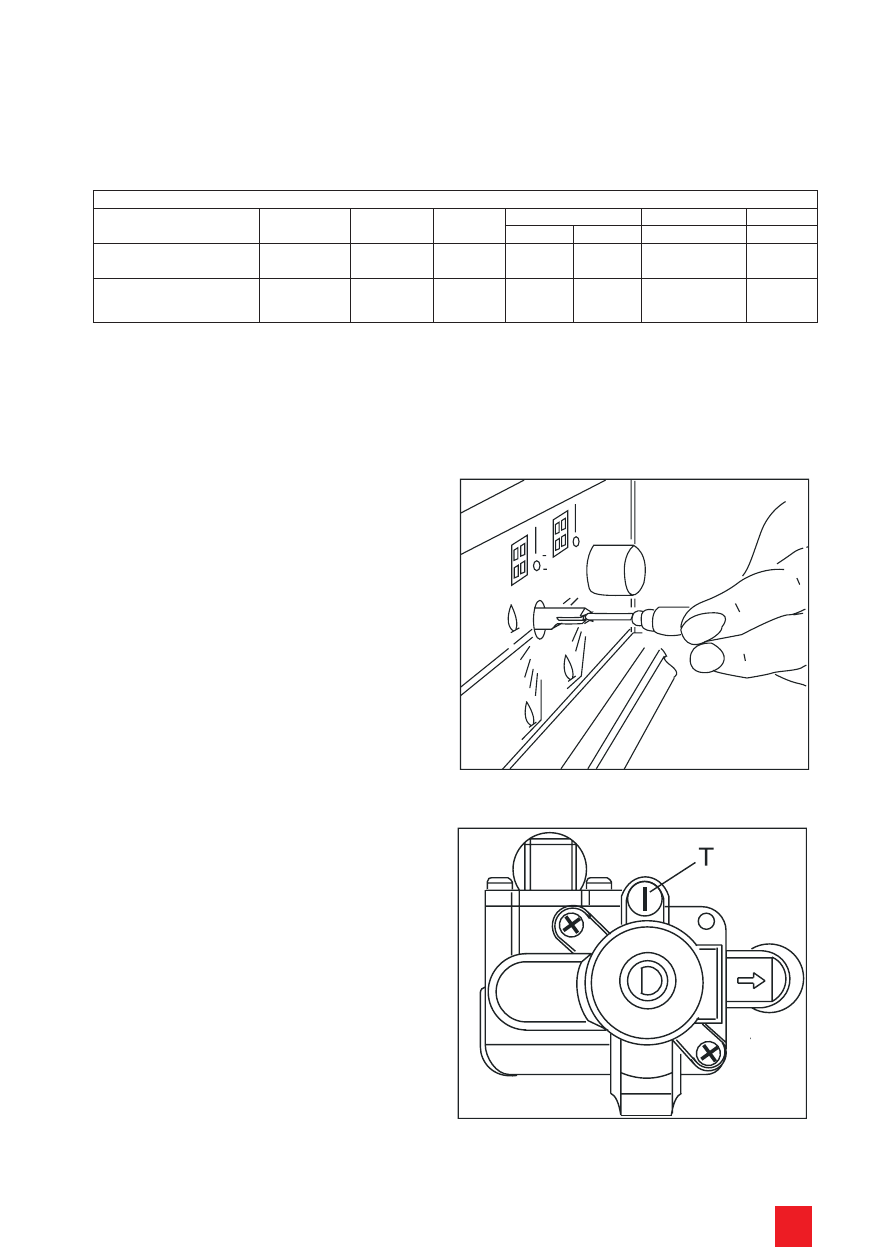 T